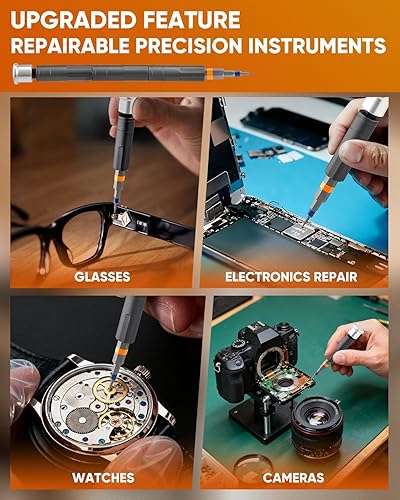 UPGRADED FEATURE
REPAIRABLE PRECISION INSTRUMENTS

GLASSES

ELECTRONICS REPAIR

WATCHES

CAMERAS