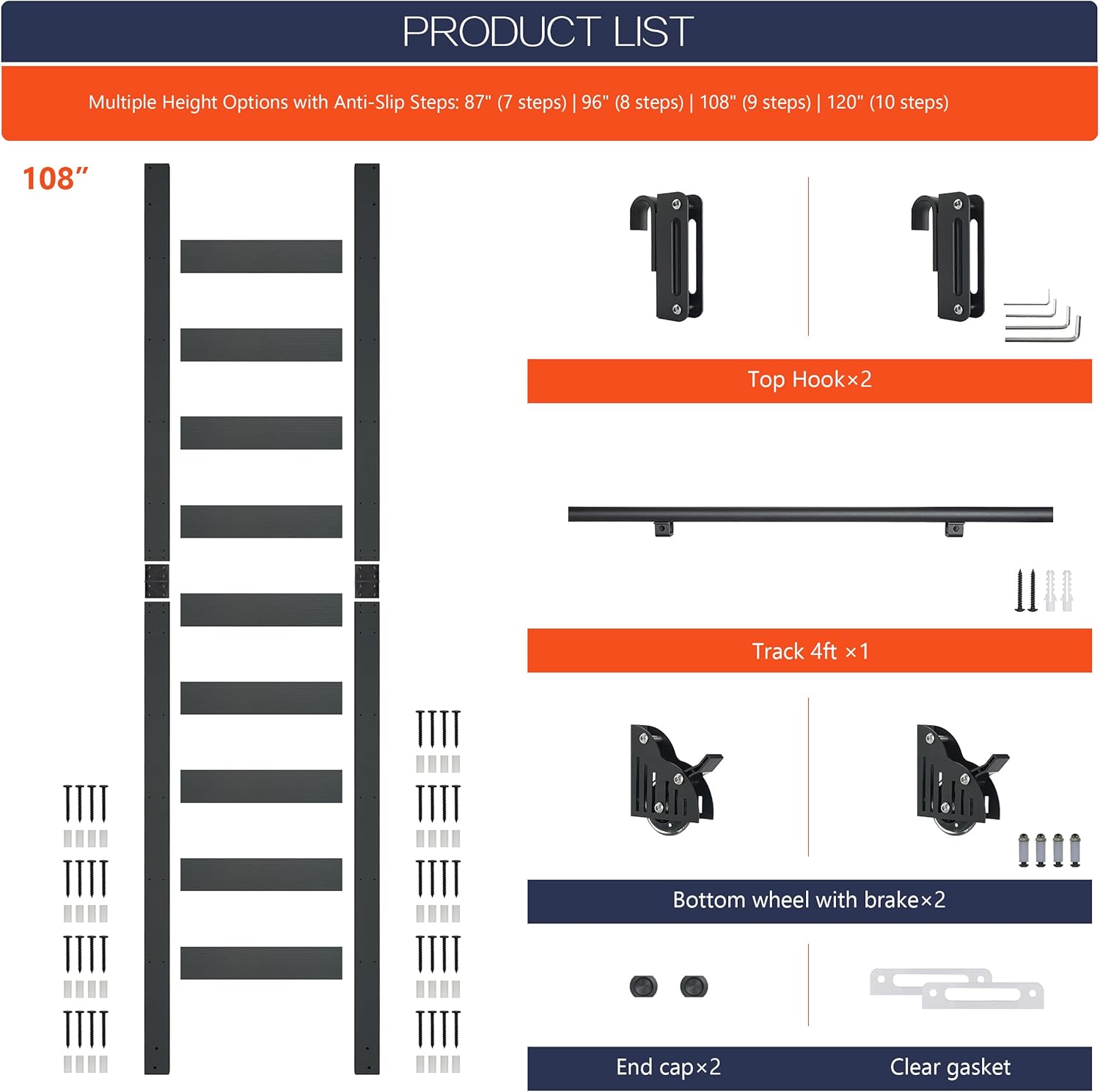 PRODUCT LIST

Multiple Height Options with Anti-Slip Steps: 87" (7 steps) | 96" (8 steps) | 108" (9 steps) | 120" (10 steps)

108”

Top Hook×2

Track 4ft ×1

Bottom wheel with brake×2

End cap×2

Clear gasket