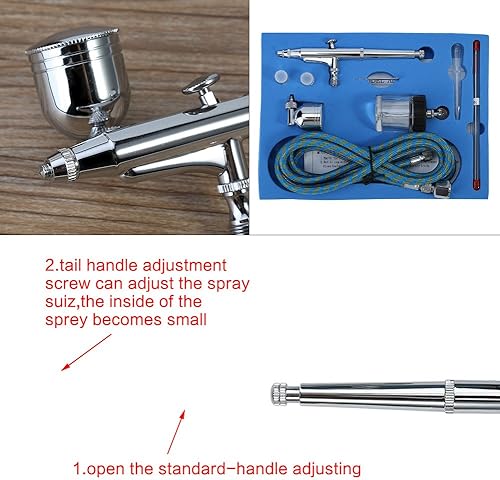 2.tail handle adjustment screw can adjust the spray suiz,the inside of the sprey becomes small

1.open the standard-handle adjusting