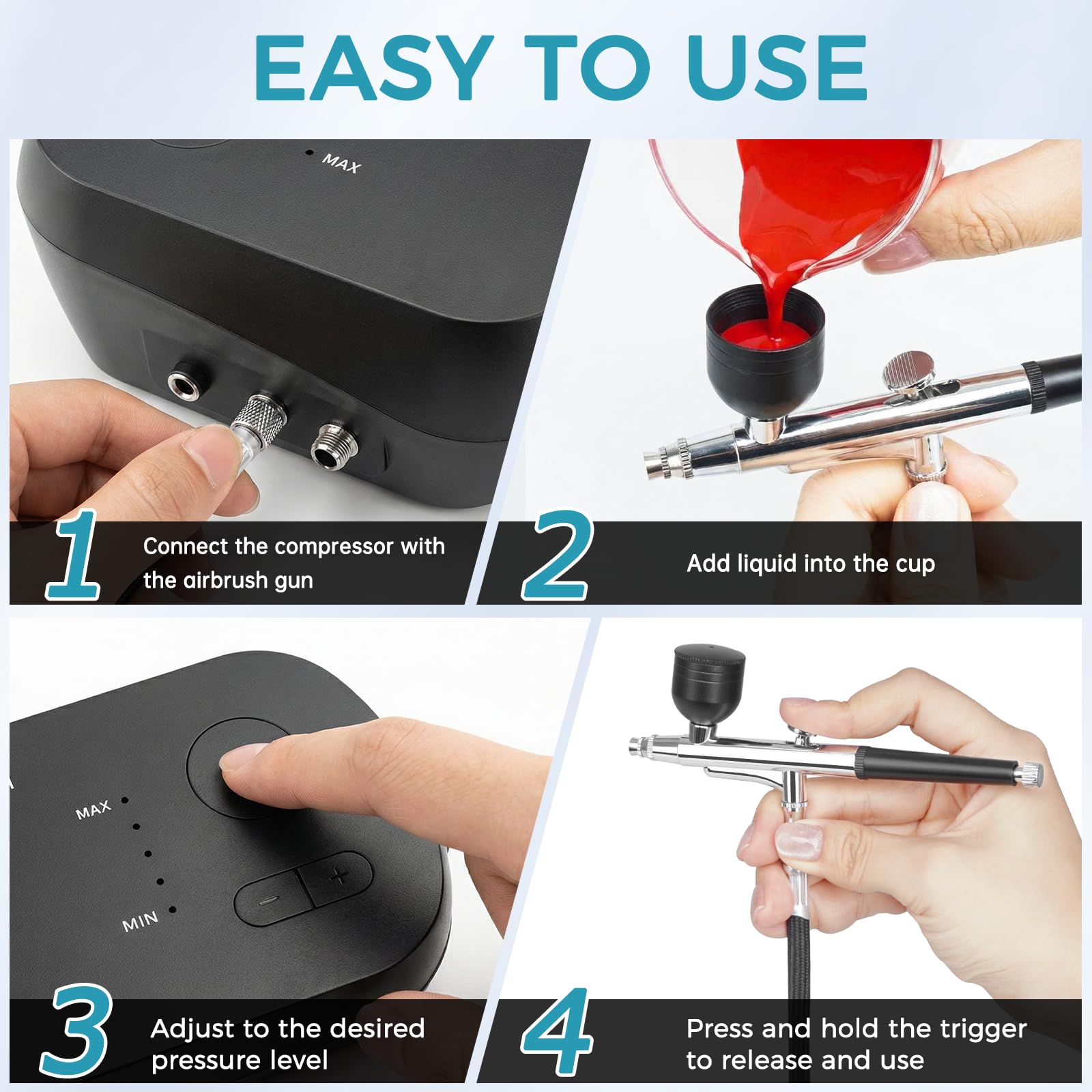 EASY TO USE

MAX

1 Connect the compressor with the airbrush gun

2 Add liquid into the cup

MAX

MIN

−

+

3 Adjust to the desired pressure level

4 Press and hold the trigger to release and use