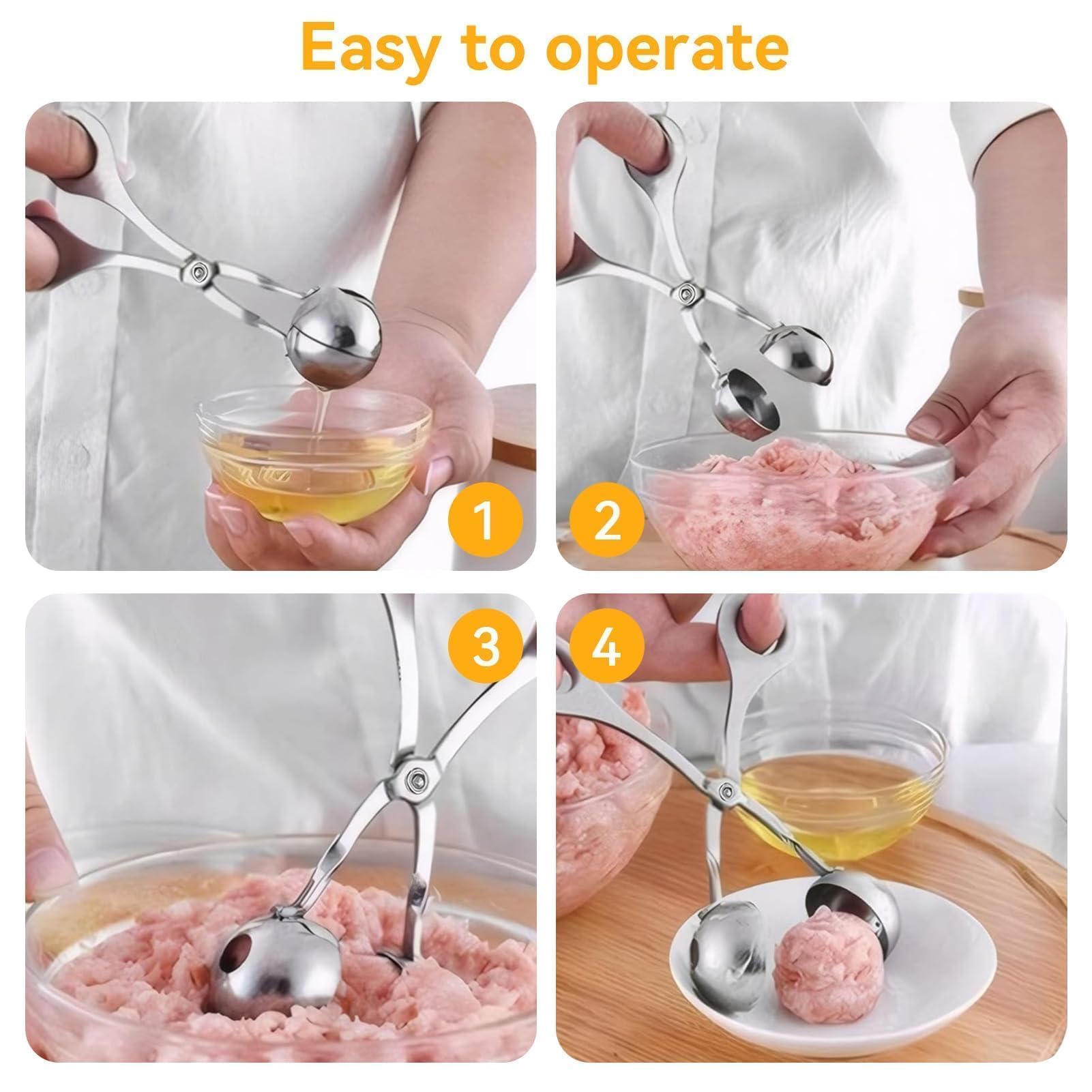 Easy to operate

1

2

3

4