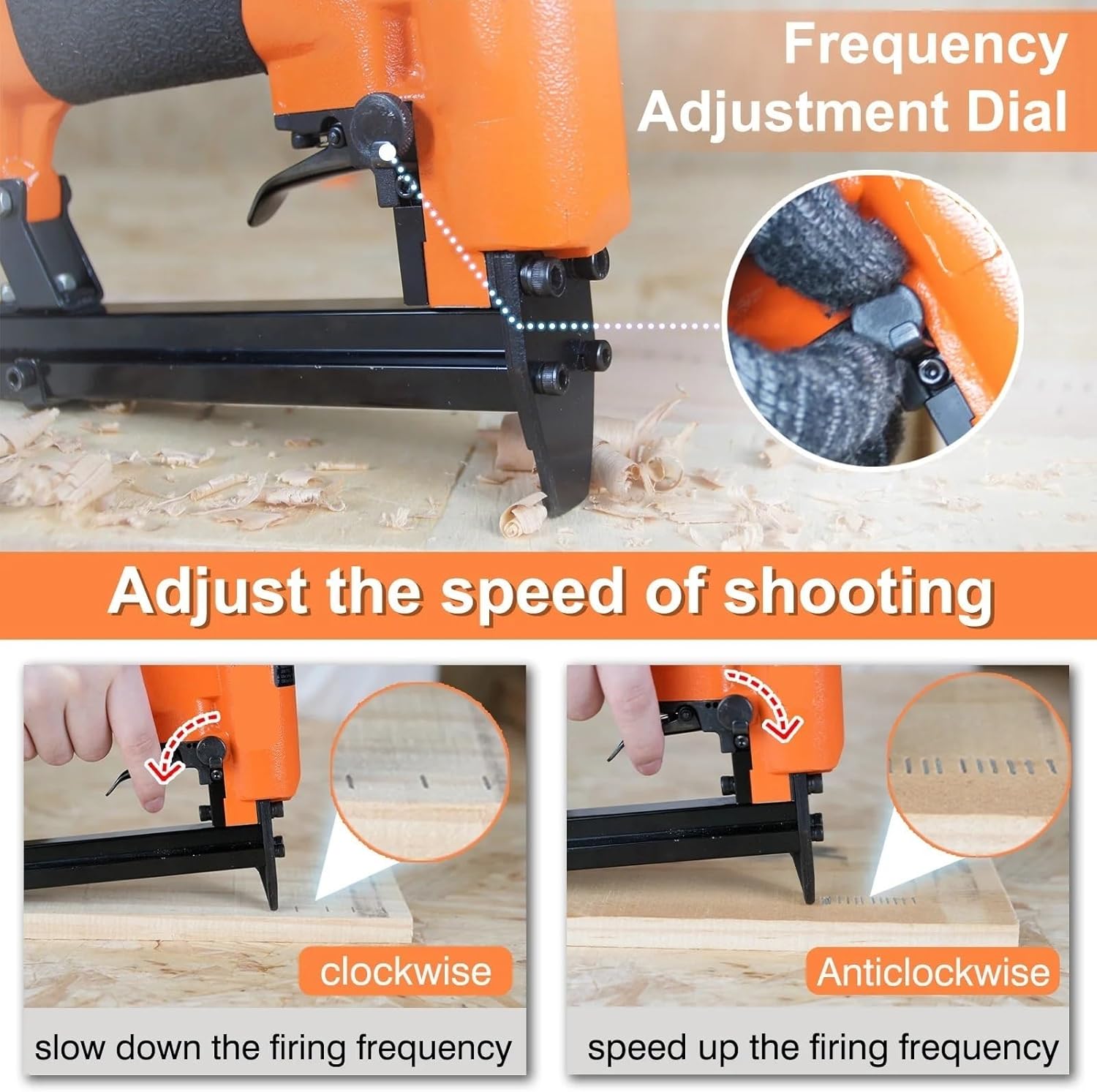 Frequency Adjustment Dial

Adjust the speed of shooting

clockwise

slow down the firing frequency

Anticlockwise

speed up the firing frequency