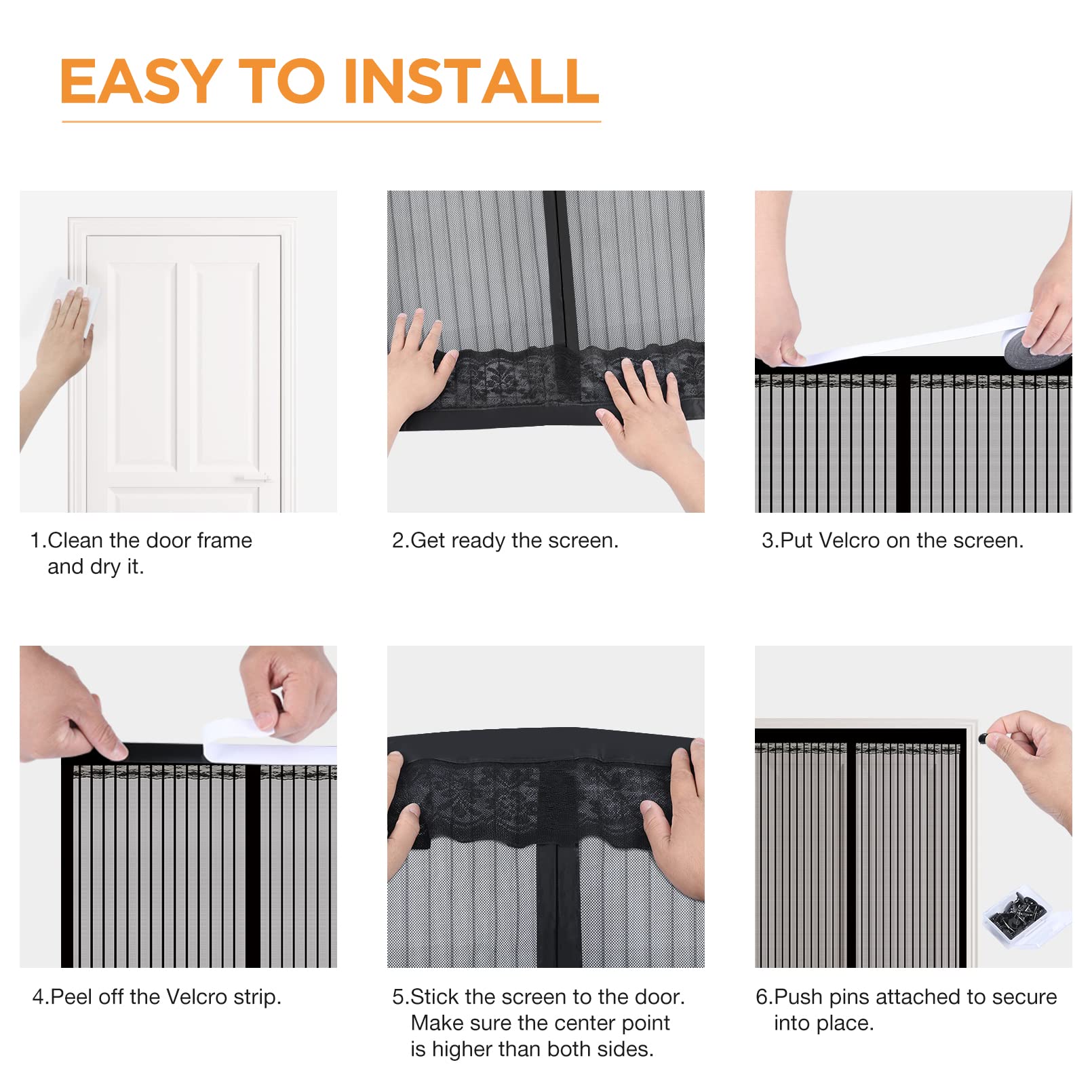 EASY TO INSTALL

1.Clean the door frame and dry it.

2.Get ready the screen.

3.Put Velcro on the screen.

4.Peel off the Velcro strip.

5.Stick the screen to the door. Make sure the center point is higher than both sides.

6.Push pins attached to secure into place.