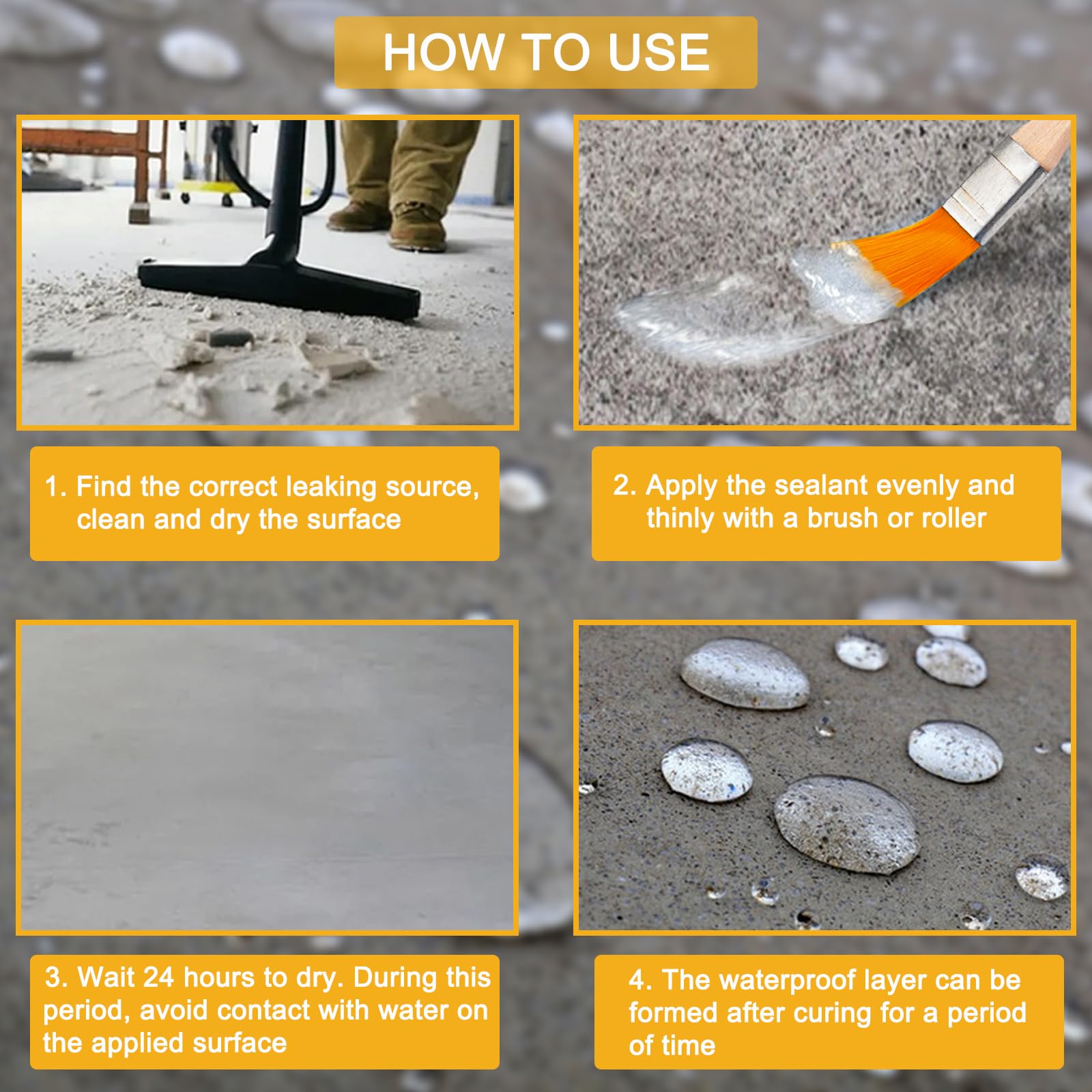 HOW TO USE

1. Find the correct leaking source, clean and dry the surface

2. Apply the sealant evenly and thinly with a brush or roller

3. Wait 24 hours to dry. During this period, avoid contact with water on the applied surface

4. The waterproof layer can be formed after curing for a period of time