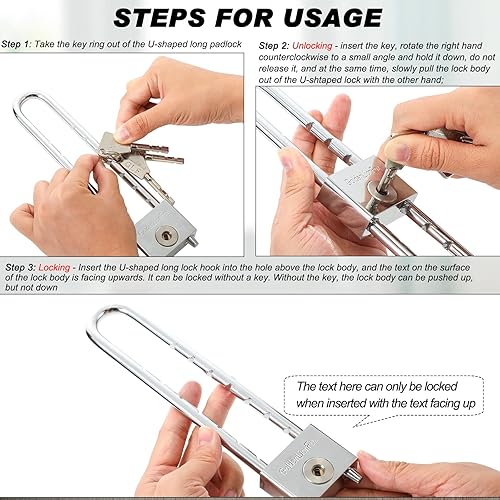 STEPS FOR USAGE

Step 1: Take the key ring out of the U-shaped long padlock

Step 2: Unlocking - insert the key, rotate the right hand counterclockwise to a small angle and hold it down, do not release it, and at the same time, slowly pull the lock body out of the U-shtaped lock with the other hand;

Step 3: Locking - Insert the U-shaped long lock hook into the hole above the lock body, and the text on the surface of the lock body is facing upwards. It can be locked without a key. Without the key, the lock body can be pushed up, but not down

The text here can only be locked when inserted with the text facing up