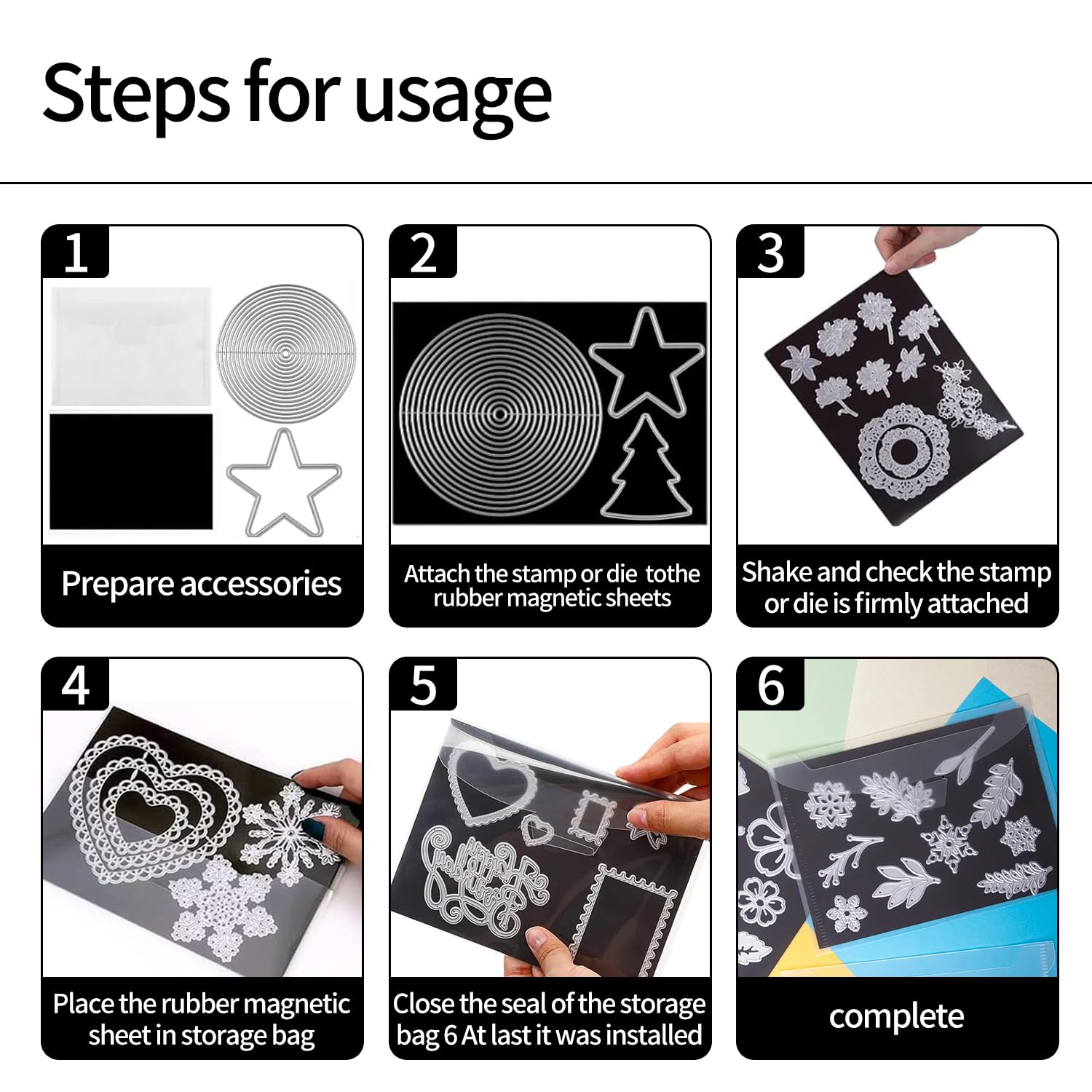 Steps for usage

1

Prepare accessories

2

Attach the stamp or die tothe rubber magnetic sheets

3

Shake and check the stamp or die is firmly attached

4

Place the rubber magnetic sheet in storage bag

5

Close the seal of the storage bag 6 At last it was installed

6

complete