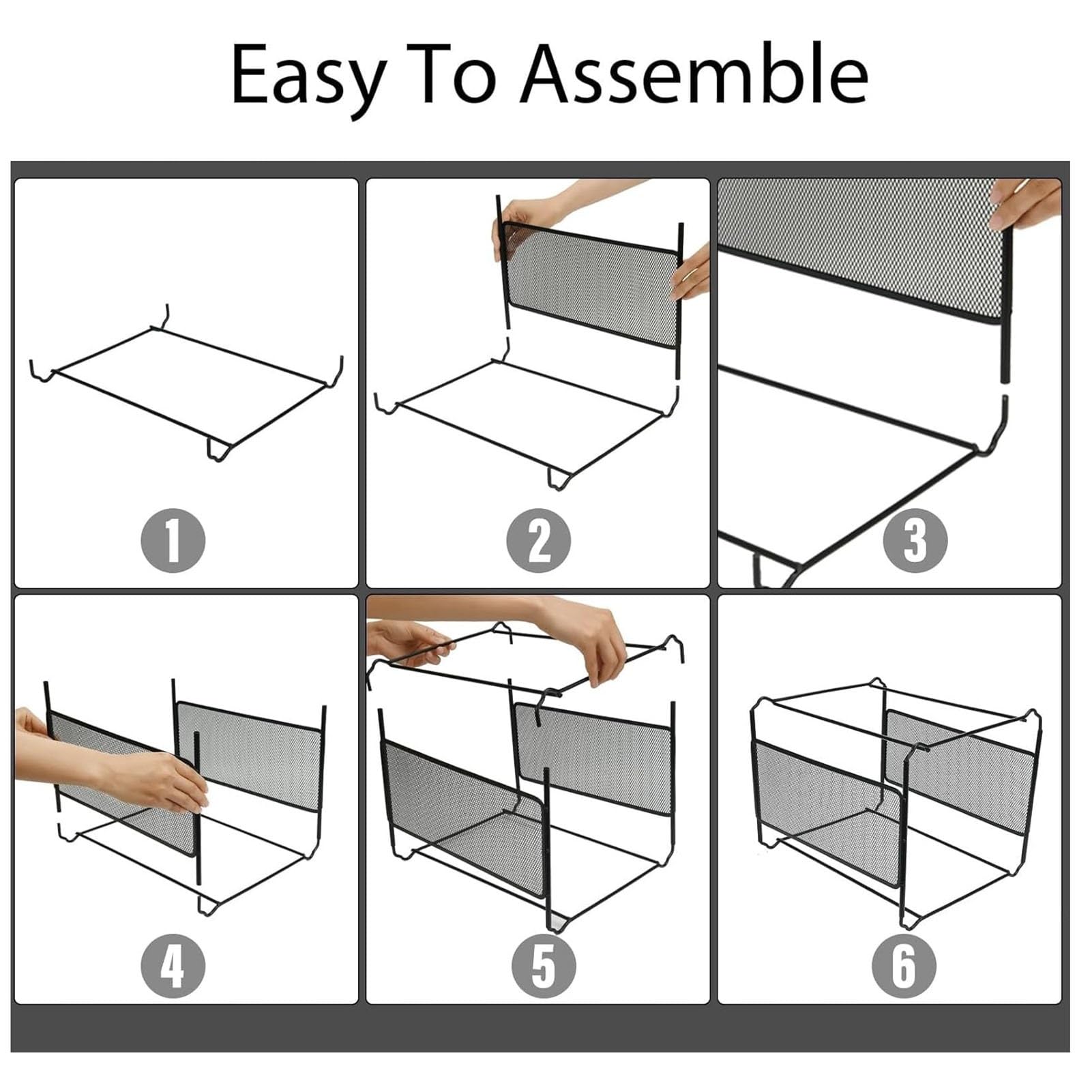 Easy To Assemble

1

2

3

4

5

6