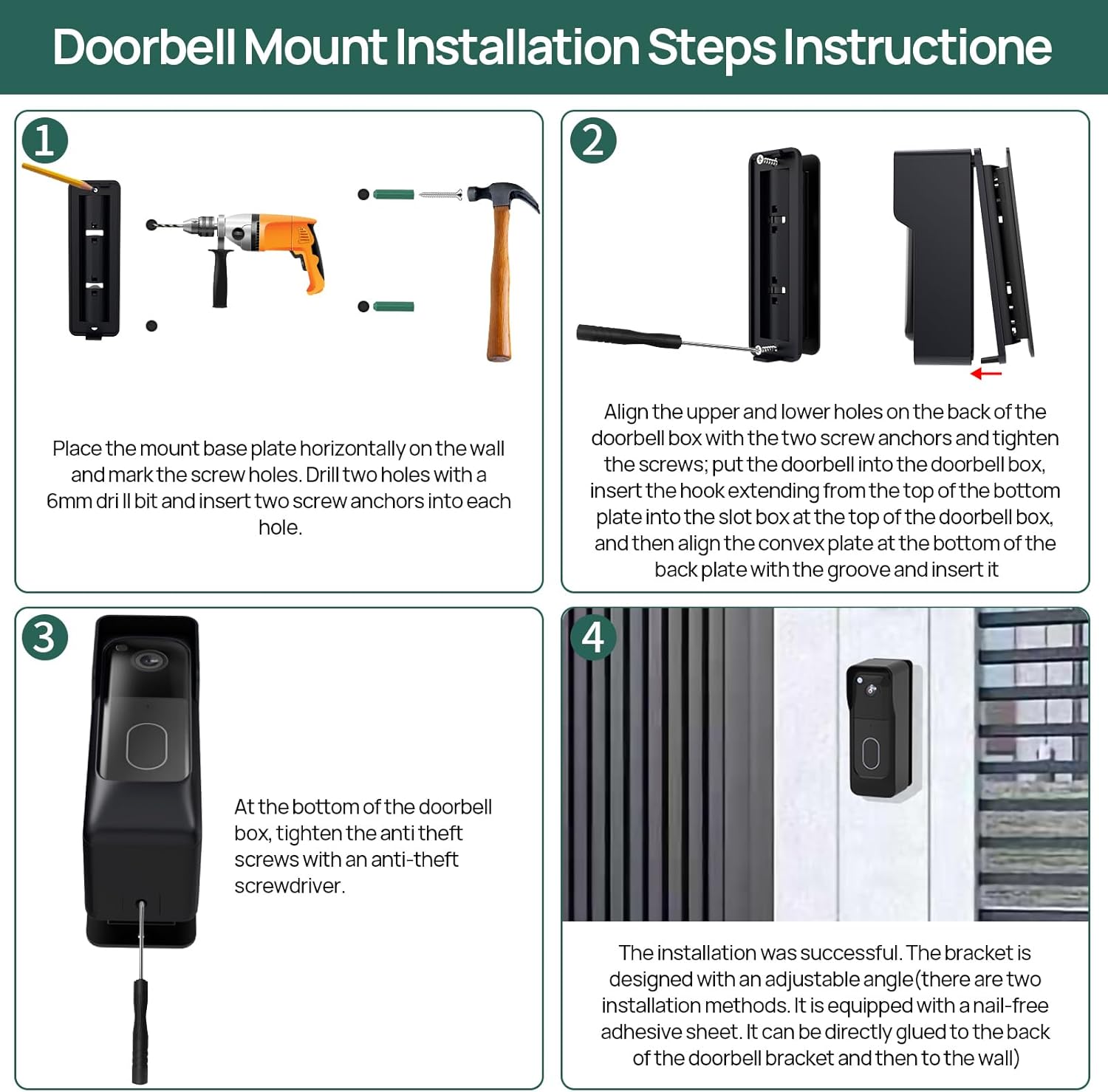 Doorbell Mount Installation Steps Instructione

1

Place the mount base plate horizontally on the wall and mark the screw holes. Drill two holes with a 6mm dri ll bit and insert two screw anchors into each hole.

2

Align the upper and lower holes on the back of the doorbell box with the two screw anchors and tighten the screws; put the doorbell into the doorbell box, insert the hook extending from the top of the bottom plate into the slot box at the top of the doorbell box, and then align the convex plate at the bottom of the back plate with the groove and insert it

3

At the bottom of the doorbell box, tighten the anti theft screws with an anti-theft screwdriver.

4

The installation was successful. The bracket is designed with an adjustable angle(there are two installation methods. It is equipped with a nail-free adhesive sheet. It can be directly glued to the back of the doorbell bracket and then to the wall)