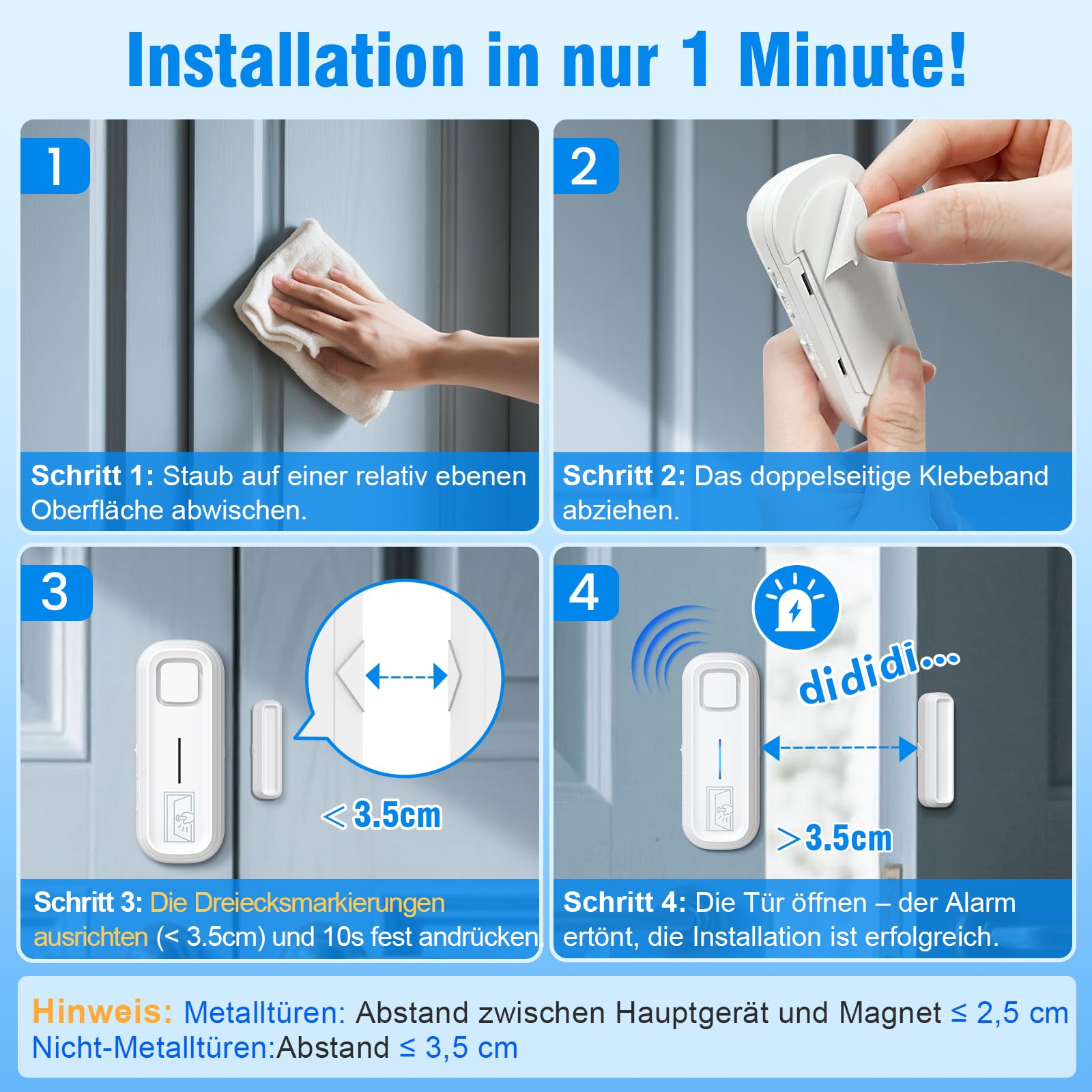 Installation in nur 1 Minute!

1

Schritt 1: Staub auf einer relativ ebenen Oberfläche abwischen.

2

Schritt 2: Das doppelseitige Klebeband abziehen.

3

< 3.5cm

Schritt 3: Die Dreiecksmarkierungen ausrichten (< 3.5cm) und 10s fest andrücken

4

dididi...

> 3.5cm

Schritt 4: Die Tür öffnen – der Alarm ertönt, die Installation ist erfolgreich.

Hinweis: Metalltüren: Abstand zwischen Hauptgerät und Magnet ≤ 2,5 cm
Nicht-Metalltüren:Abstand ≤ 3,5 cm