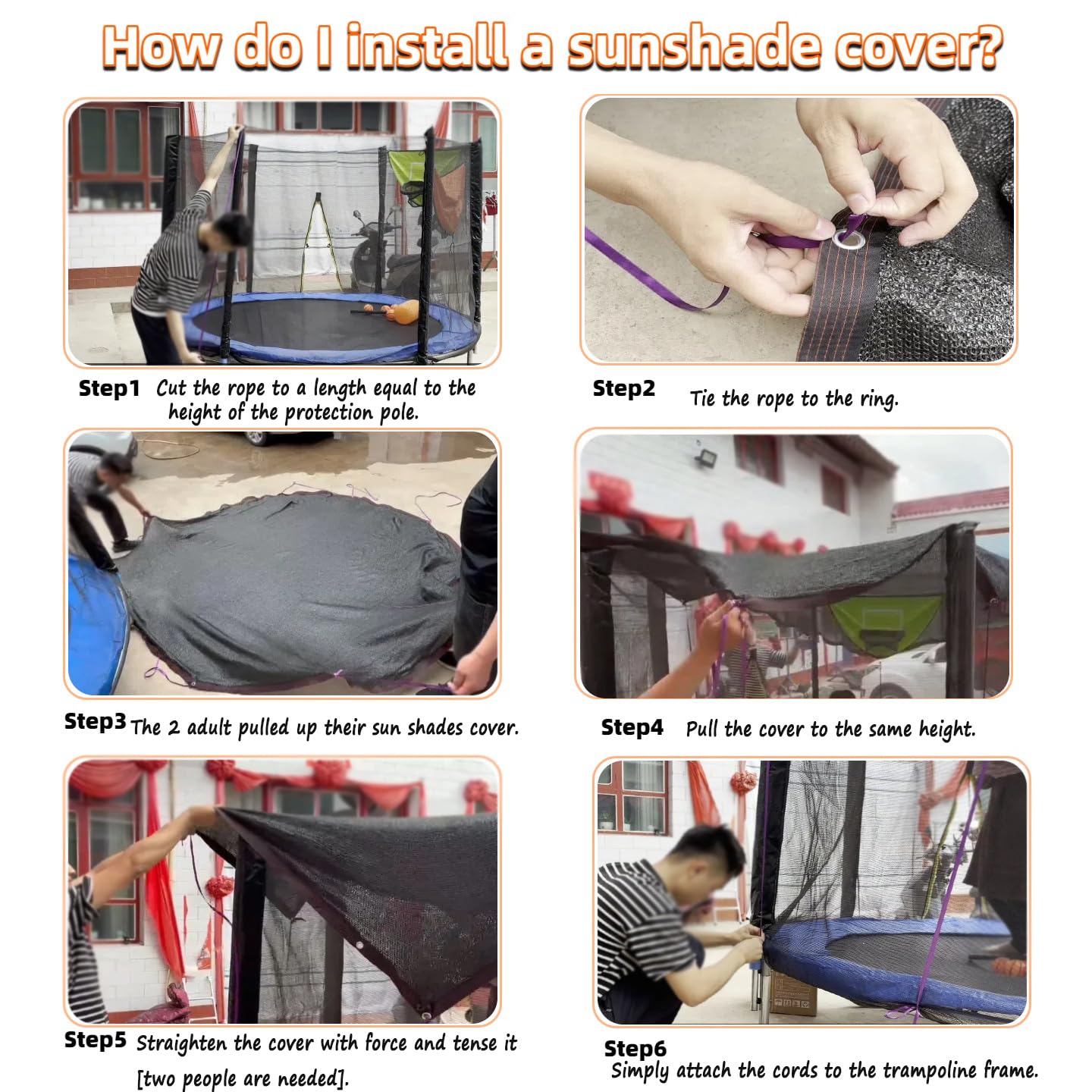 How do I install a sunshade cover?

Step1 Cut the rope to a length equal to the height of the protection pole.

Step2 Tie the rope to the ring.

Step3 The 2 adult pulled up their sun shades cover.

Step4 Pull the cover to the same height.

Step5 Straighten the cover with force and tense it [two people are needed].

Step6 Simply attach the cords to the trampoline frame.