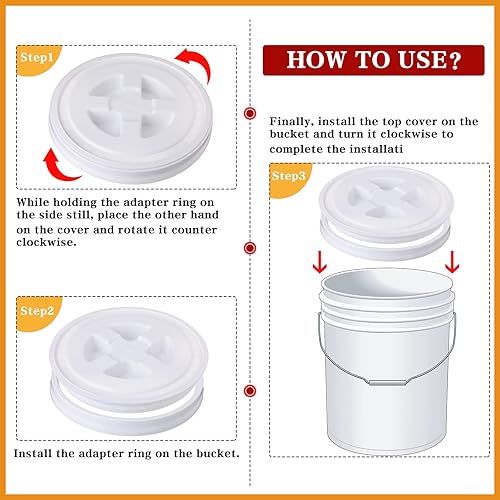 Step1

While holding the adapter ring on the side still, place the other hand on the cover and rotate it counter clockwise.

Step2

Install the adapter ring on the bucket.

HOW TO USE?

Finally, install the top cover on the bucket and turn it clockwise to complete the installati

Step3