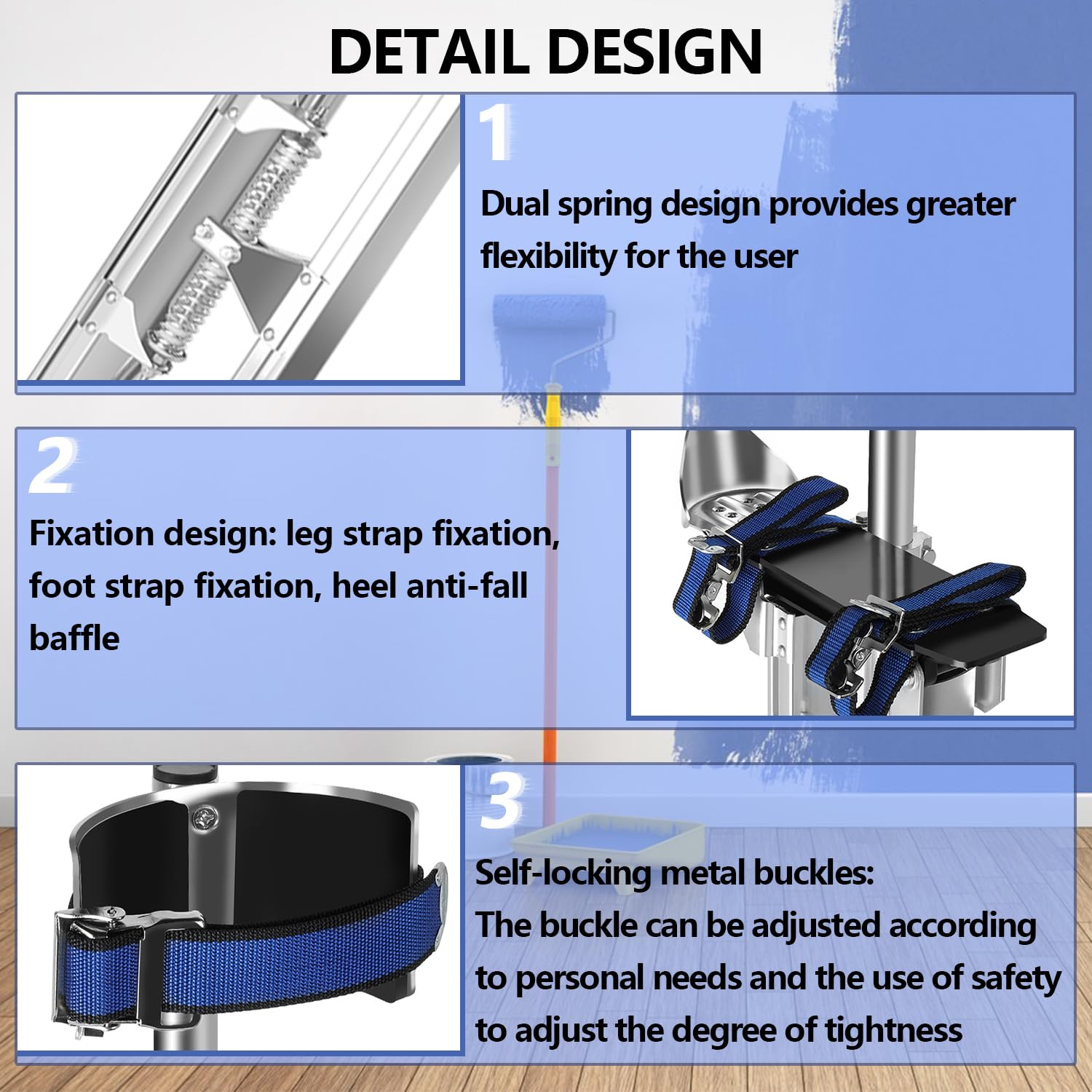 DETAIL DESIGN

1

Dual spring design provides greater flexibility for the user

2

Fixation design: leg strap fixation, foot strap fixation, heel anti-fall baffle

3

Self-locking metal buckles:
The buckle can be adjusted according to personal needs and the use of safety to adjust the degree of tightness