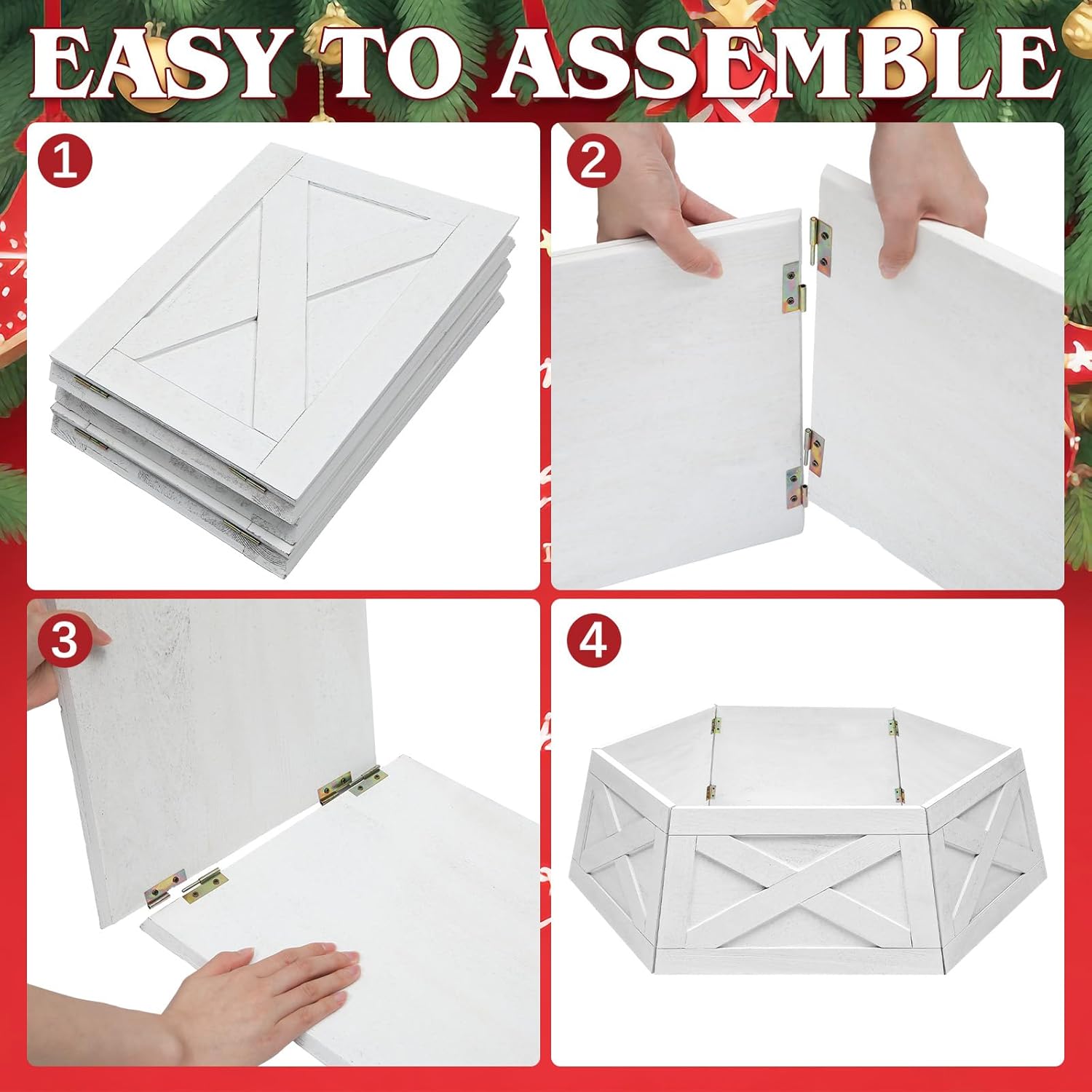 EASY TO ASSEMBLE

1

2

3

4