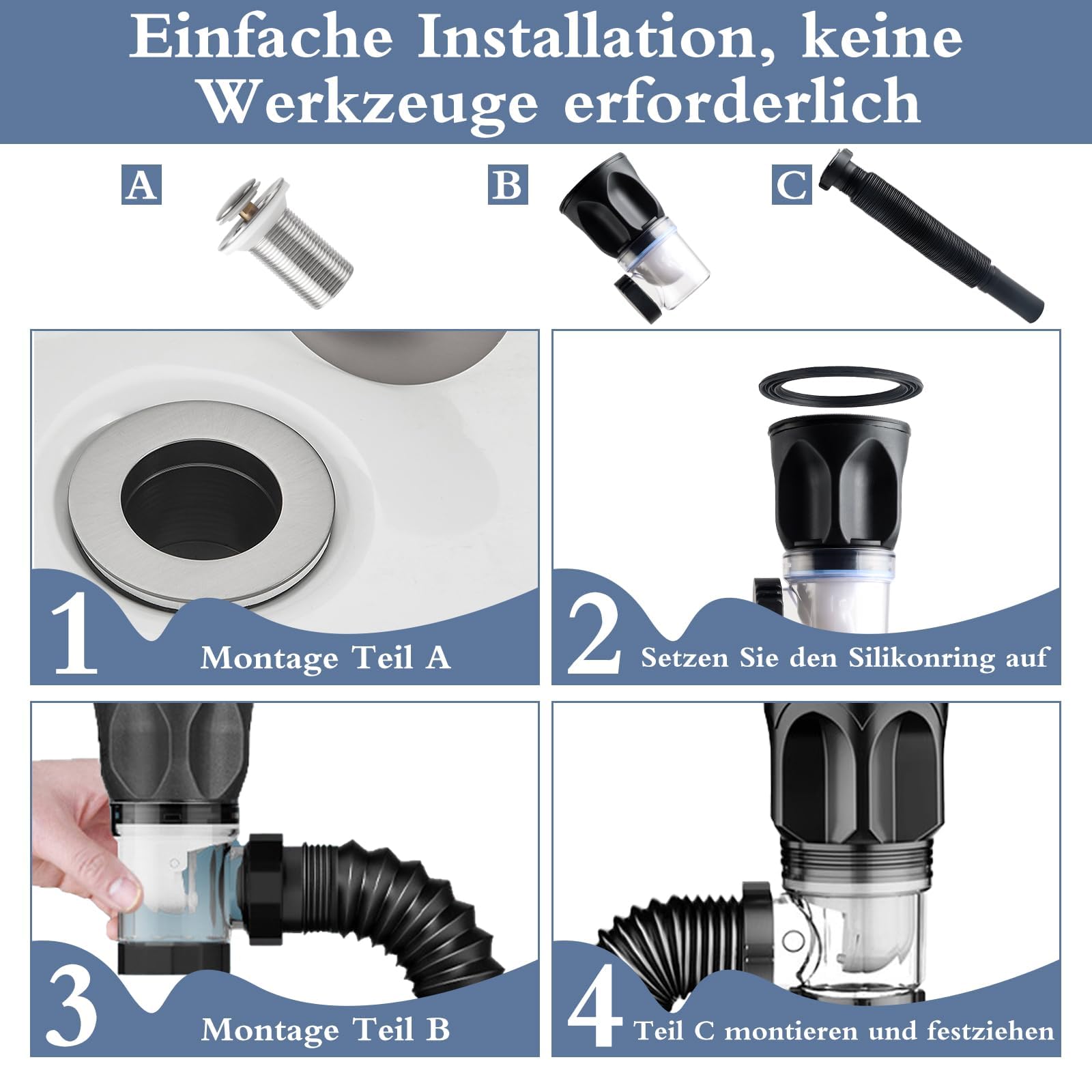 Einfache Installation, keine Werkzeuge erforderlich

A

B

C

1 Montage Teil A

2 Setzen Sie den Silikonring auf

3 Montage Teil B

4 Teil C montieren und festziehen