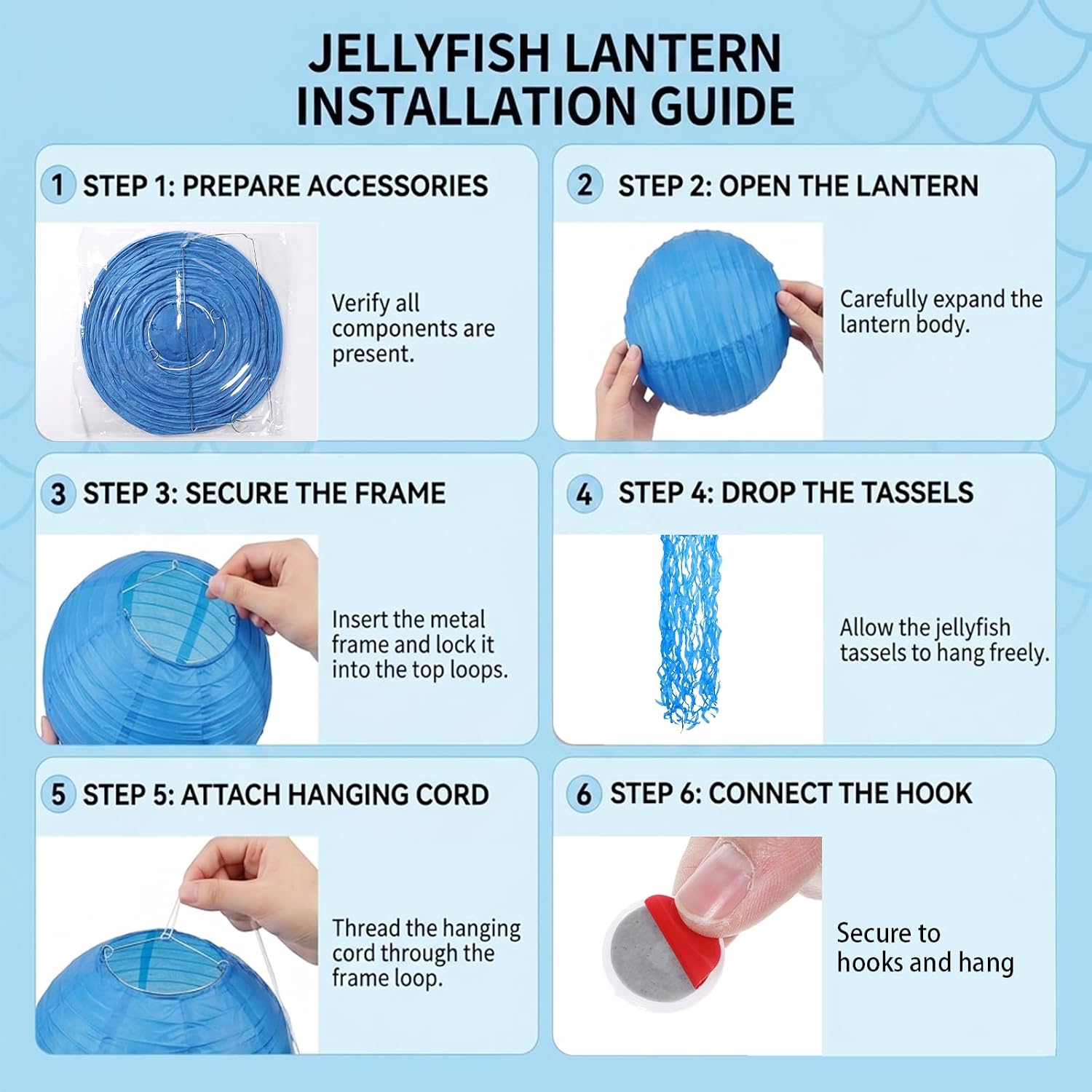 JELLYFISH LANTERN INSTALLATION GUIDE

1 STEP 1: PREPARE ACCESSORIES

Verify all components are present.

2 STEP 2: OPEN THE LANTERN

Carefully expand the lantern body.

3 STEP 3: SECURE THE FRAME

Insert the metal frame and lock it into the top loops.

4 STEP 4: DROP THE TASSELS

Allow the jellyfish tassels to hang freely.

5 STEP 5: ATTACH HANGING CORD

Thread the hanging cord through the frame loop.

6 STEP 6: CONNECT THE HOOK

Secure to hooks and hang