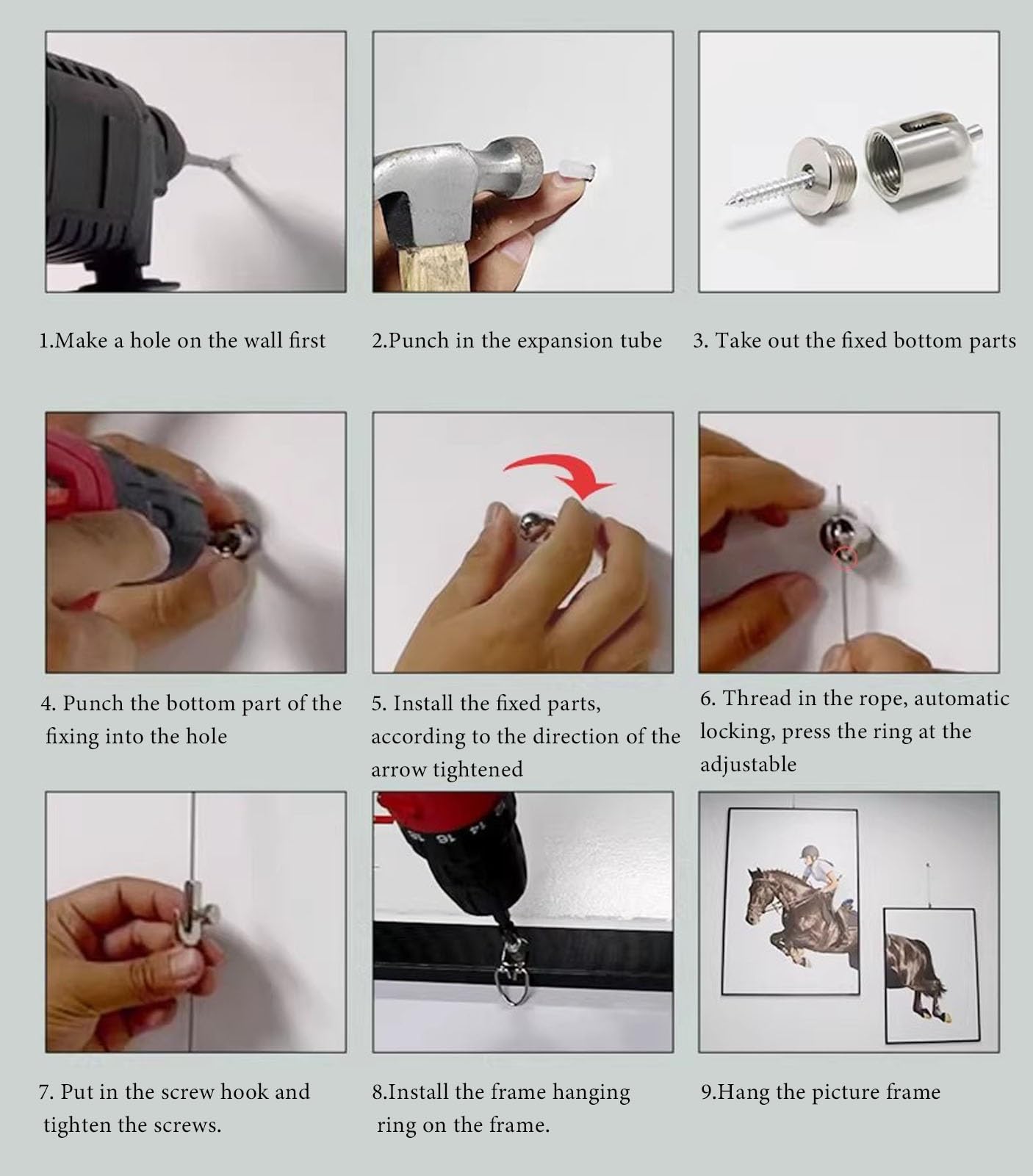 1.Make a hole on the wall first

2.Punch in the expansion tube

3. Take out the fixed bottom parts

4. Punch the bottom part of the fixing into the hole

5. Install the fixed parts, according to the direction of the arrow tightened

6. Thread in the rope, automatic locking, press the ring at the adjustable

7. Put in the screw hook and tighten the screws.

8.Install the frame hanging ring on the frame.

9.Hang the picture frame