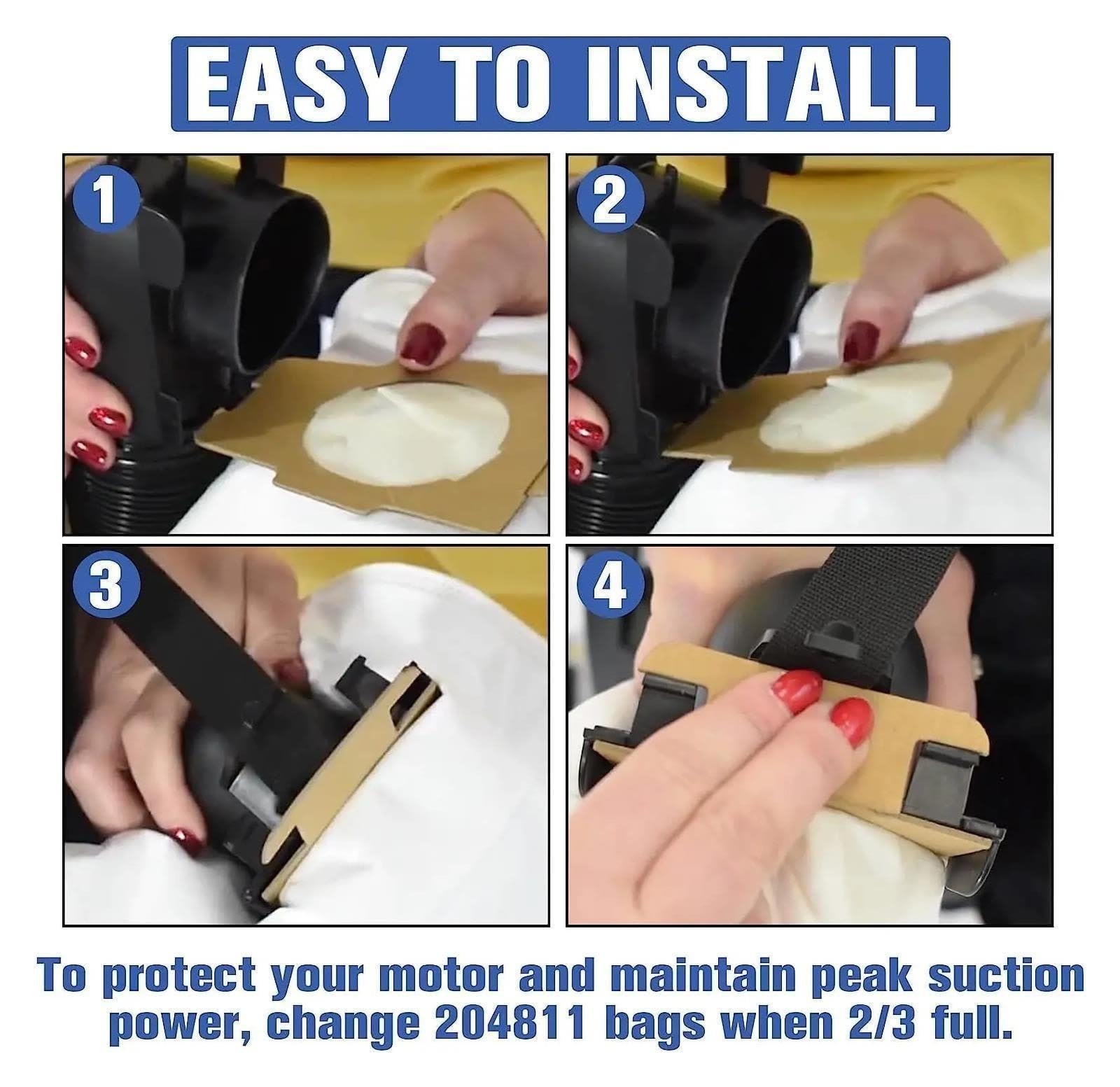 EASY TO INSTALL

1

2

3

4

To protect your motor and maintain peak suction power, change 204811 bags when 2/3 full.