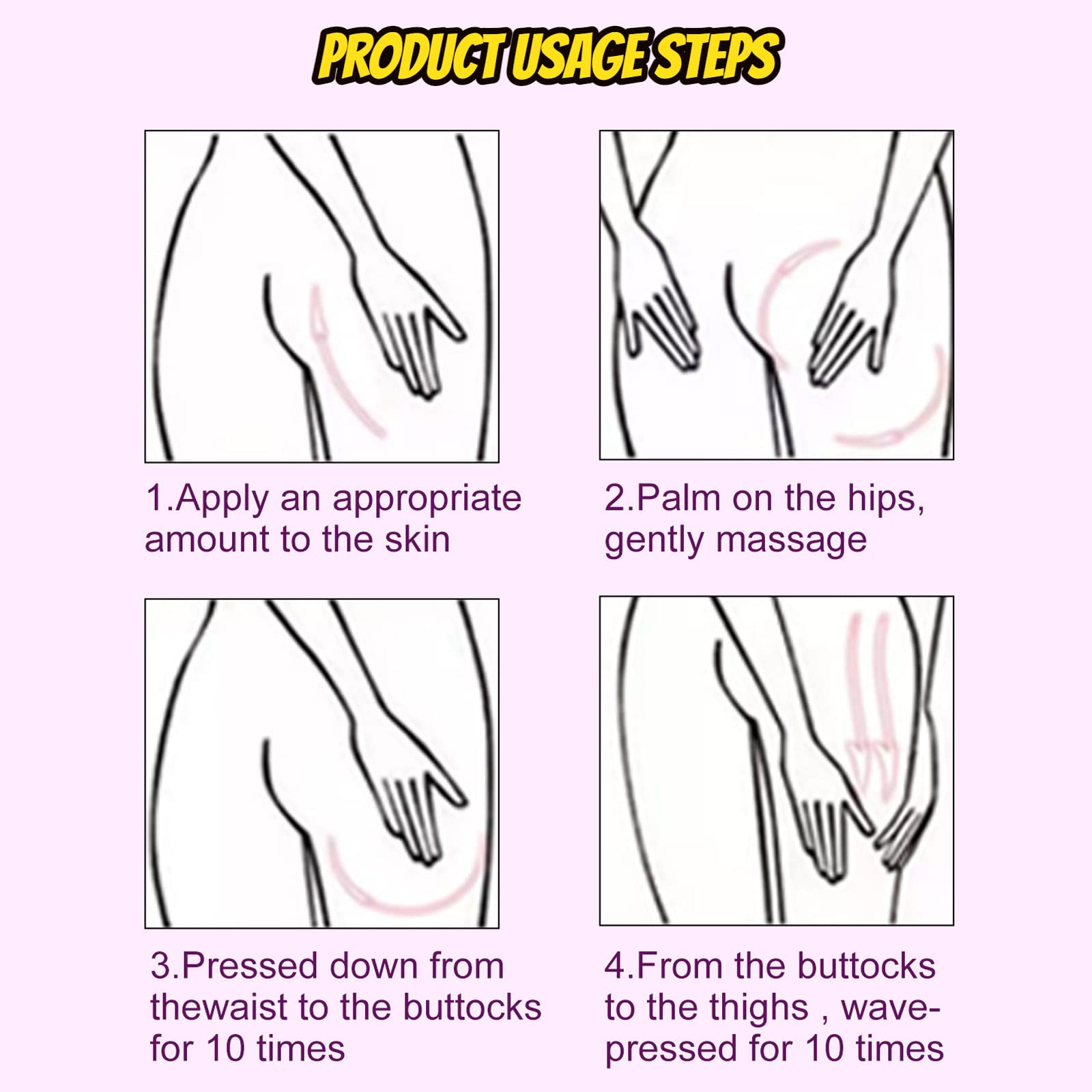 PRODUCT USAGE STEPS

1.Apply an appropriate amount to the skin

2.Palm on the hips, gently massage

3.Pressed down from thewaist to the buttocks for 10 times

4.From the buttocks to the thighs , wave-pressed for 10 times