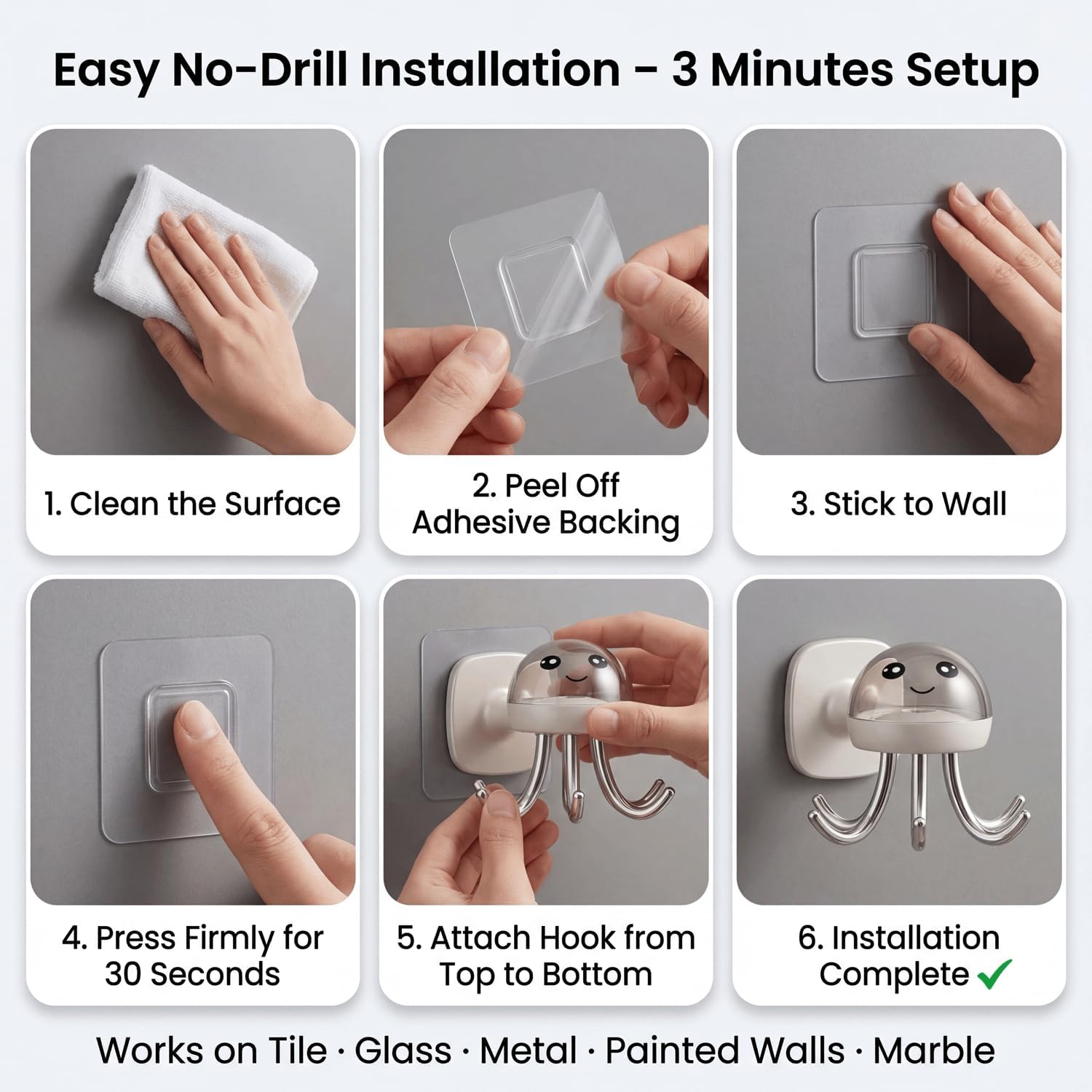 Easy No-Drill Installation – 3 Minutes Setup

1. Clean the Surface

2. Peel Off Adhesive Backing

3. Stick to Wall

4. Press Firmly for 30 Seconds

5. Attach Hook from Top to Bottom

6. Installation Complete ✓

Works on Tile · Glass · Metal · Painted Walls · Marble