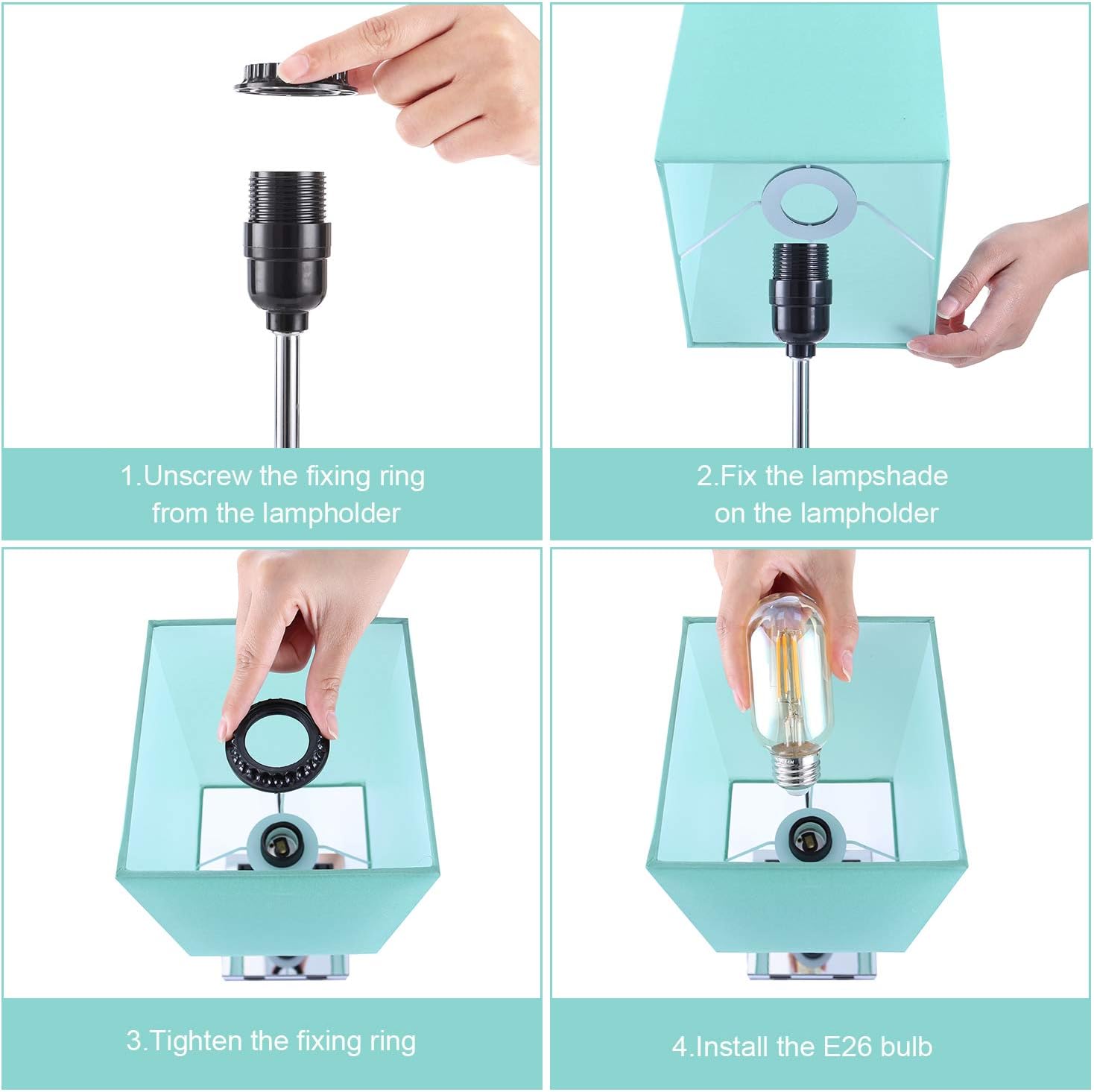 1.Unscrew the fixing ring from the lampholder

2.Fix the lampshade on the lampholder

3.Tighten the fixing ring

4.Install the E26 bulb