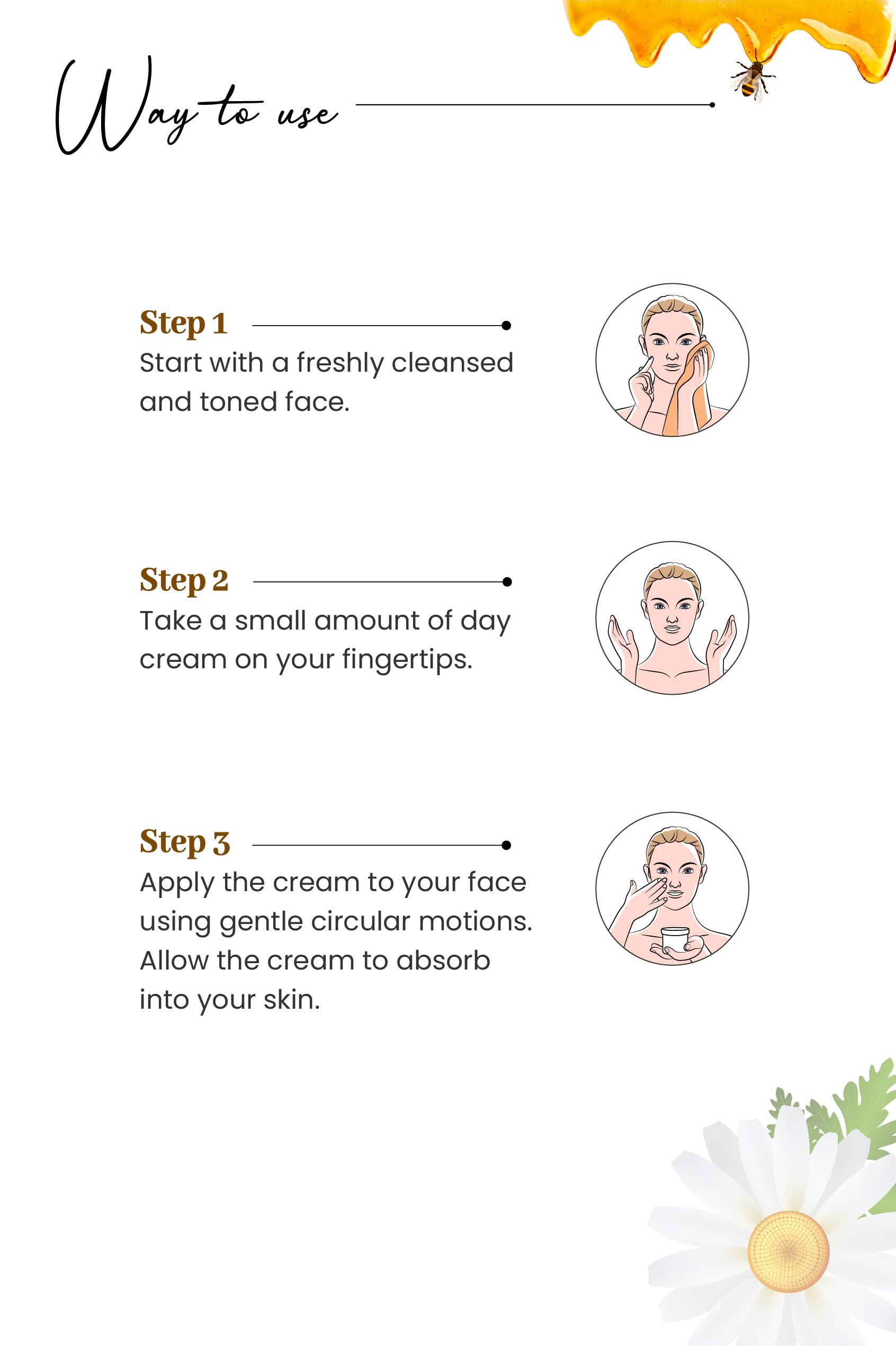 Way to use

Step 1
Start with a freshly cleansed and toned face.

Step 2
Take a small amount of day cream on your fingertips.

Step 3
Apply the cream to your face using gentle circular motions. Allow the cream to absorb into your skin.