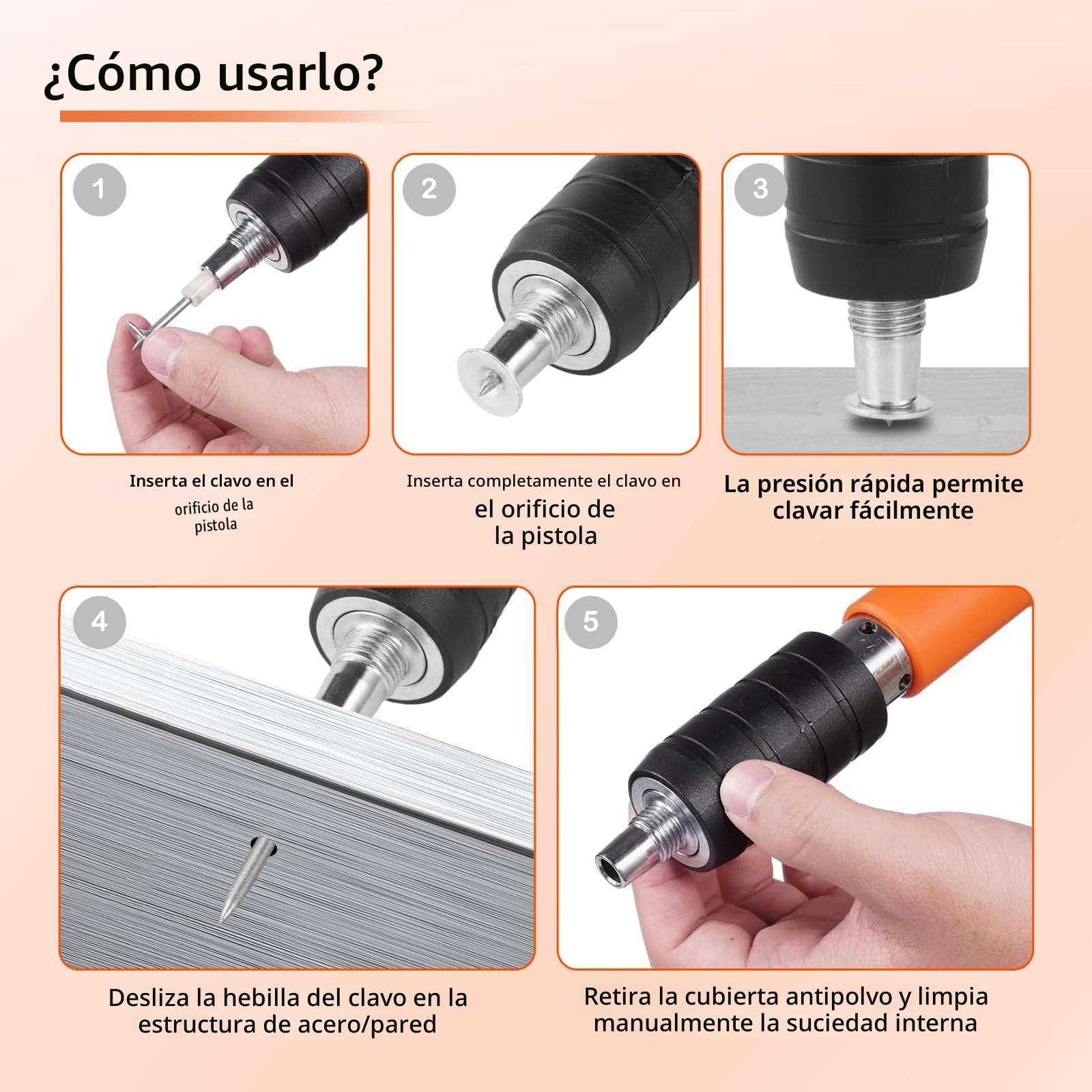 ¿Cómo usarlo?

1

Inserta el clavo en el orificio de la pistola

2

Inserta completamente el clavo en el orificio de la pistola

3

La presión rápida permite clavar fácilmente

4

Desliza la hebilla del clavo en la estructura de acero/pared

5

Retira la cubierta antipolvo y limpia manualmente la suciedad interna