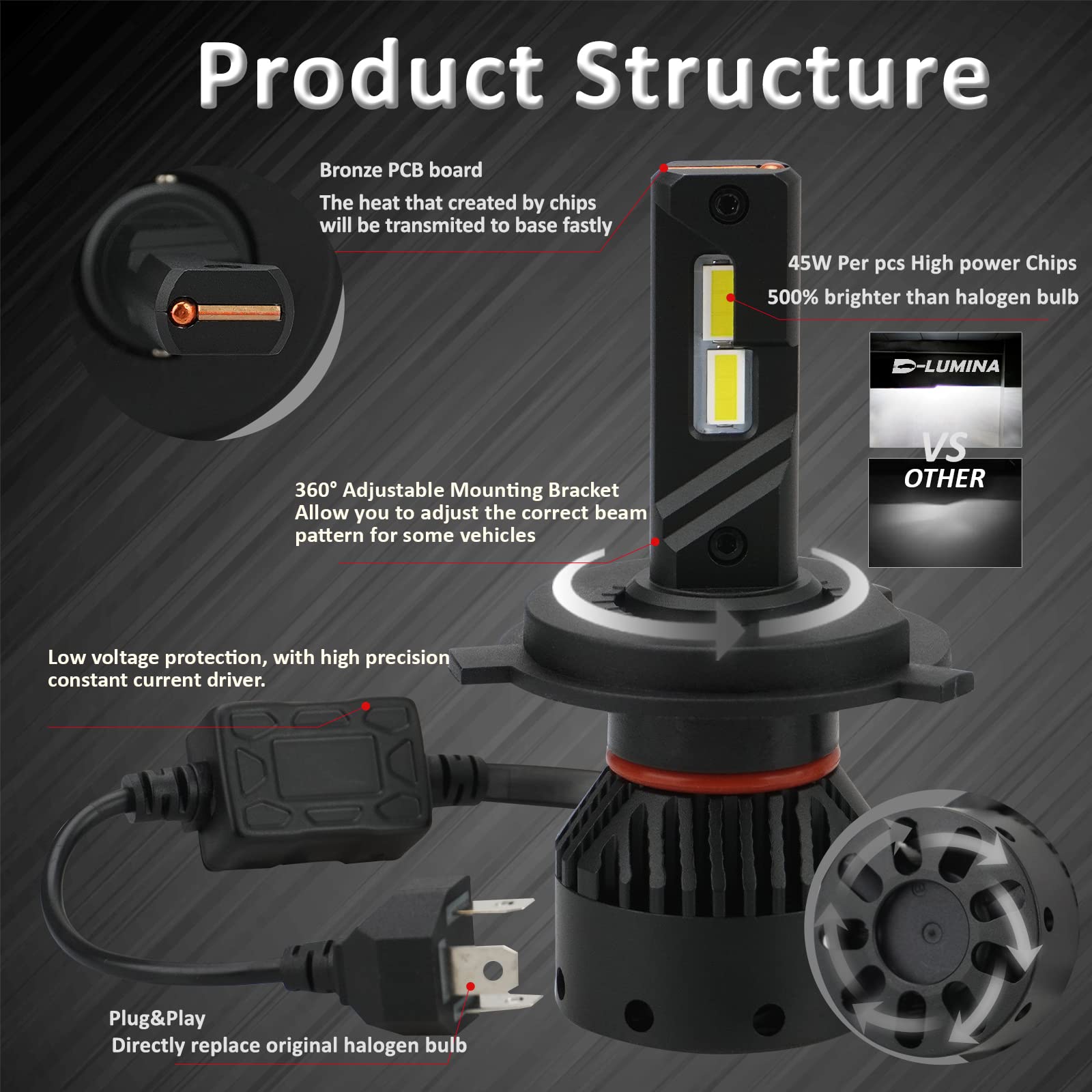 Product Structure

Bronze PCB board

The heat that created by chips will be transmited to base fastly

45W Per pcs High power Chips

500% brighter than halogen bulb

D-LUMINA

VS

OTHER

360° Adjustable Mounting Bracket Allow you to adjust the correct beam pattern for some vehicles

Low voltage protection, with high precision constant current driver.

Plug&Play

Directly replace original halogen bulb