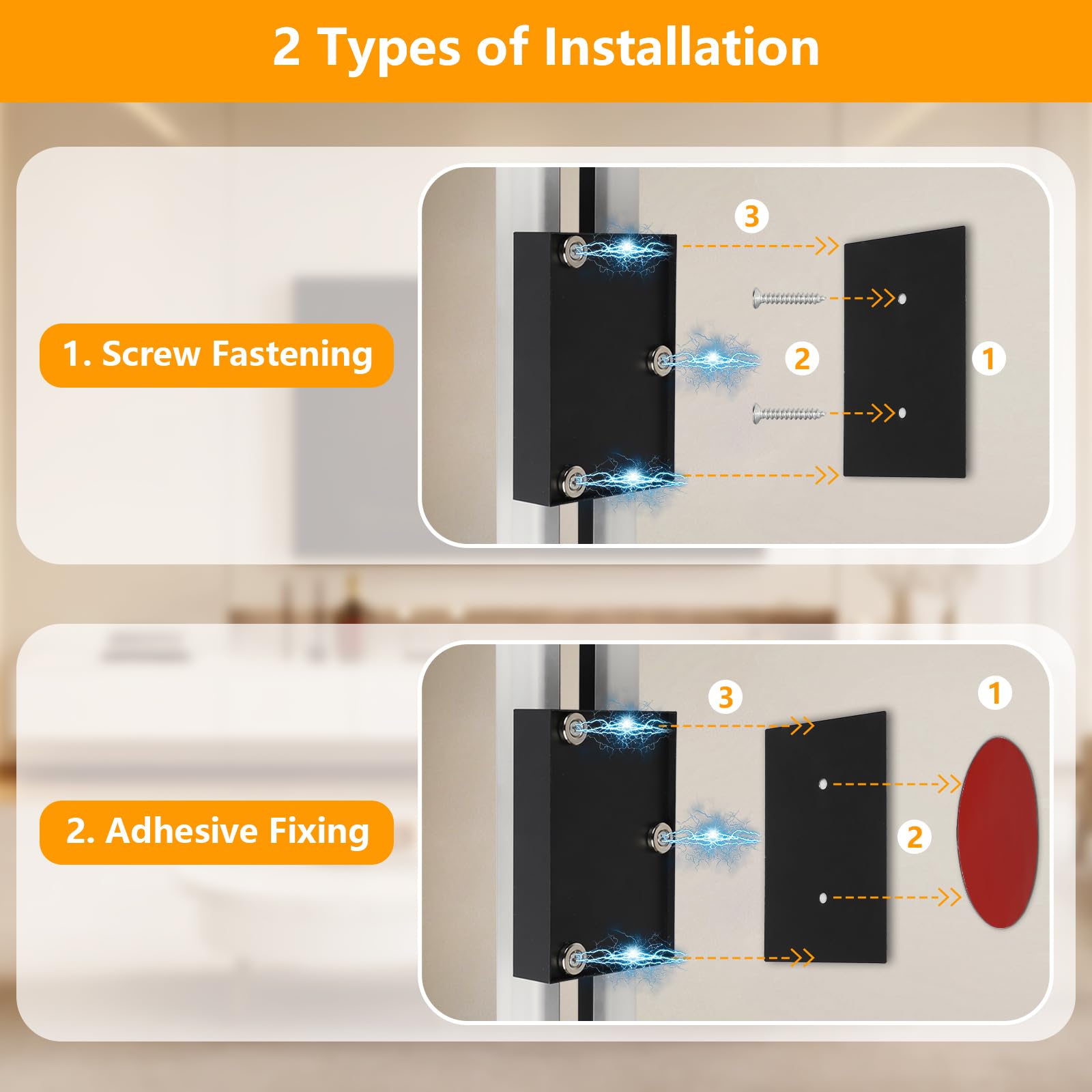 2 Types of Installation

1. Screw Fastening

3

2

1

2. Adhesive Fixing

3

1

2