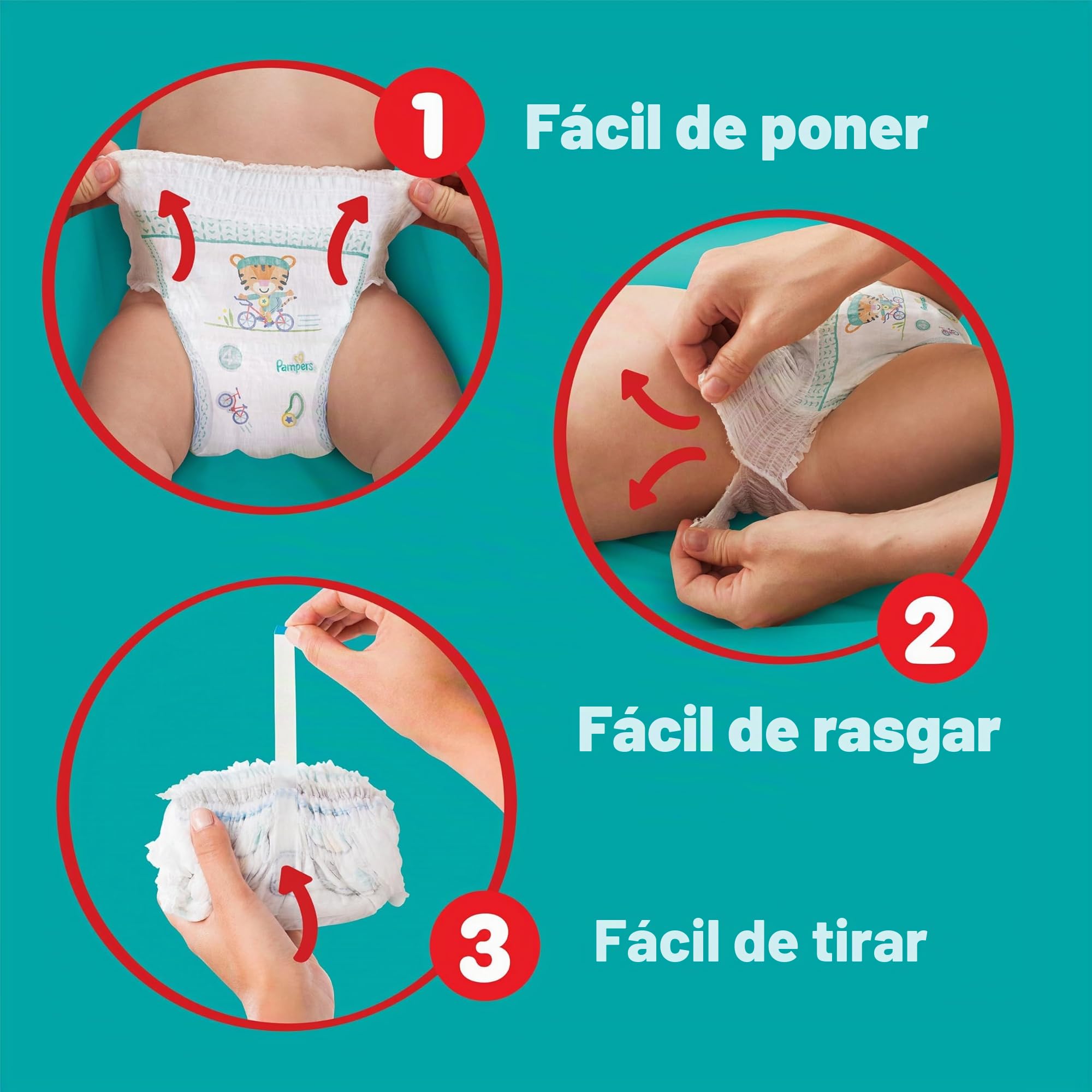 1

Fácil de poner

4

Pampers

2

Fácil de rasgar

3

Fácil de tirar