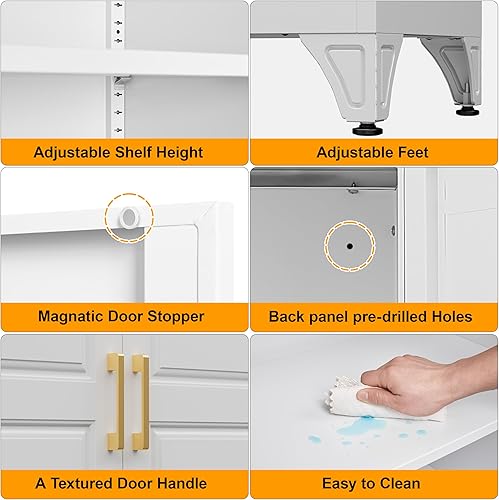 Adjustable Shelf Height

Adjustable Feet

Magnatic Door Stopper

Back panel pre-drilled Holes

A Textured Door Handle

Easy to Clean