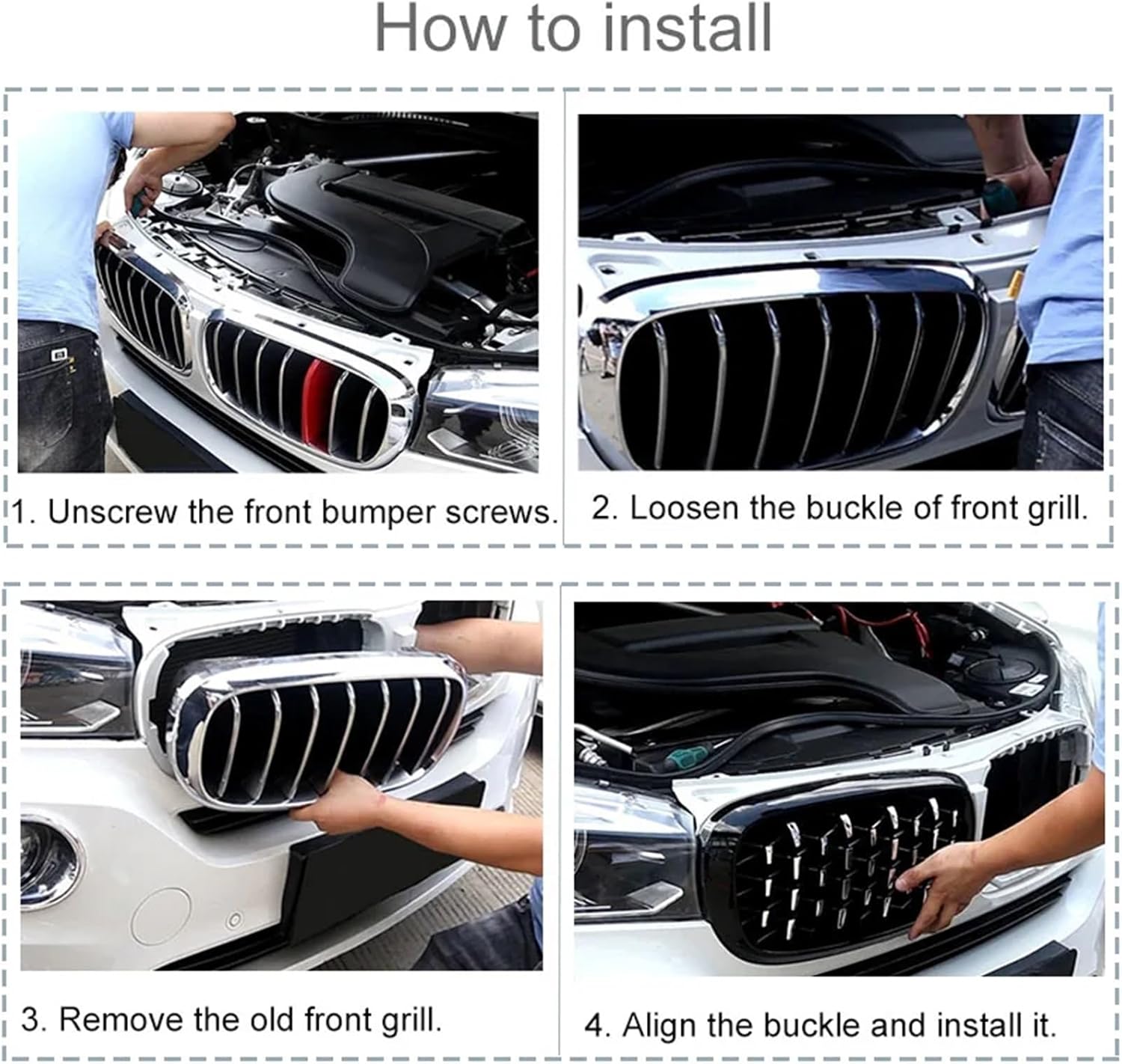 How to install

1. Unscrew the front bumper screws.

2. Loosen the buckle of front grill.

3. Remove the old front grill.

4. Align the buckle and install it.