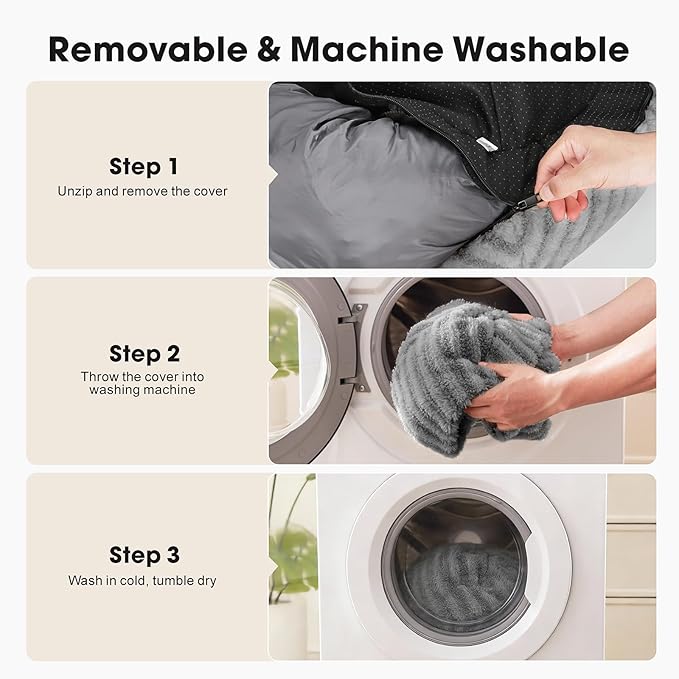 Removable & Machine Washable

Step 1
Unzip and remove the cover

Step 2
Throw the cover into washing machine

Step 3
Wash in cold, tumble dry