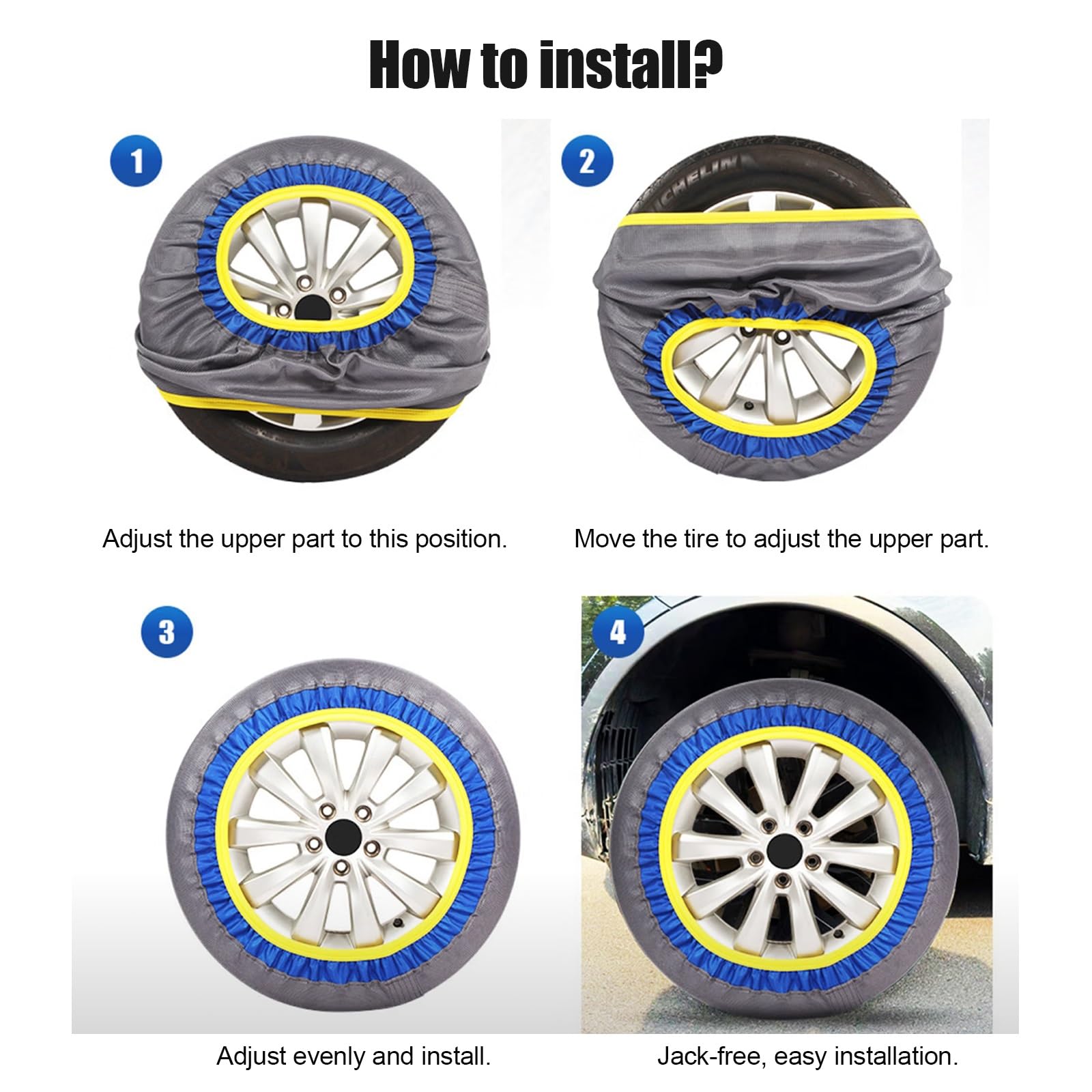 How to install?

1

Adjust the upper part to this position.

2

MICHELIN

Move the tire to adjust the upper part.

3

Adjust evenly and install.

4

Jack-free, easy installation.