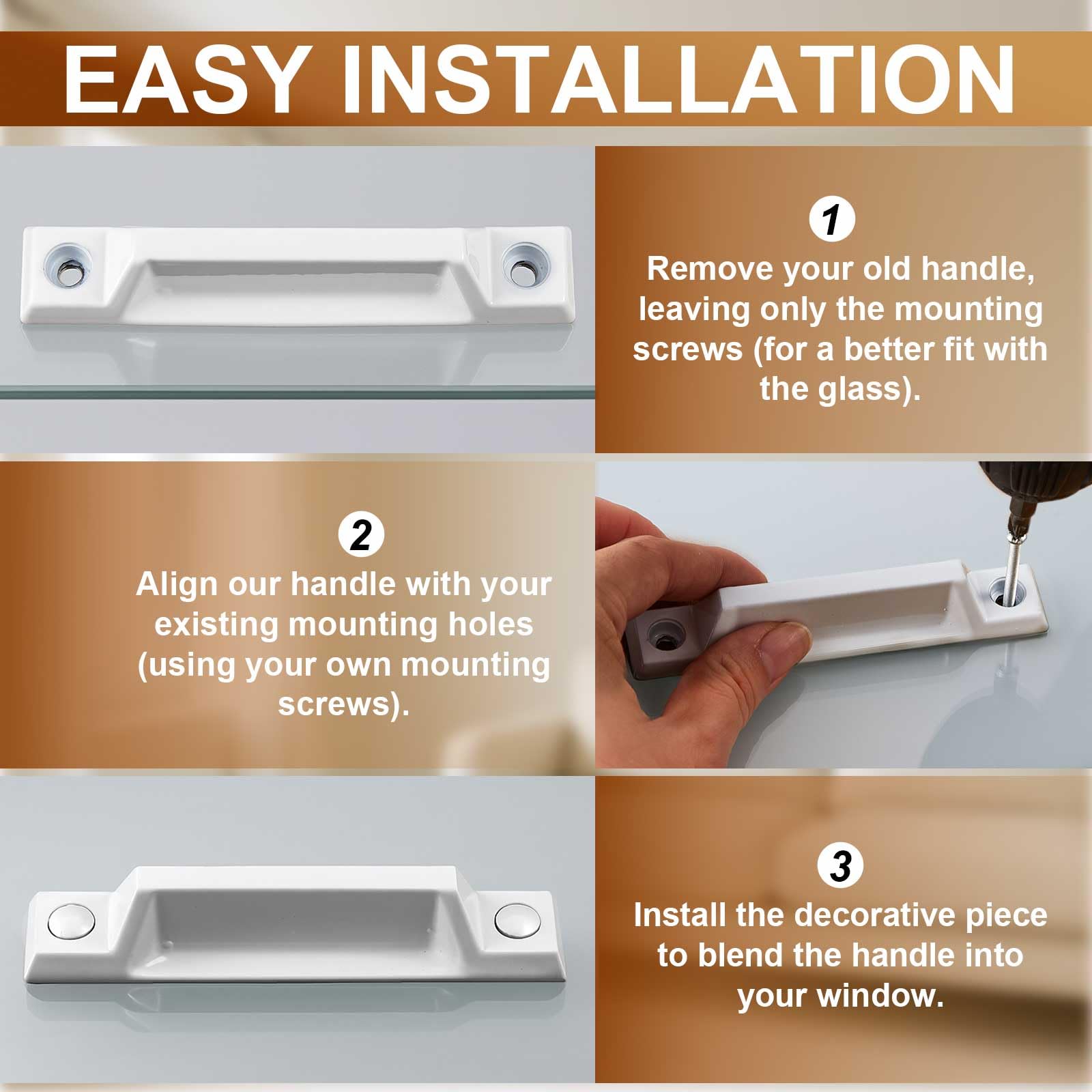 EASY INSTALLATION

1
Remove your old handle, leaving only the mounting screws (for a better fit with the glass).

2
Align our handle with your existing mounting holes (using your own mounting screws).

3
Install the decorative piece to blend the handle into your window.