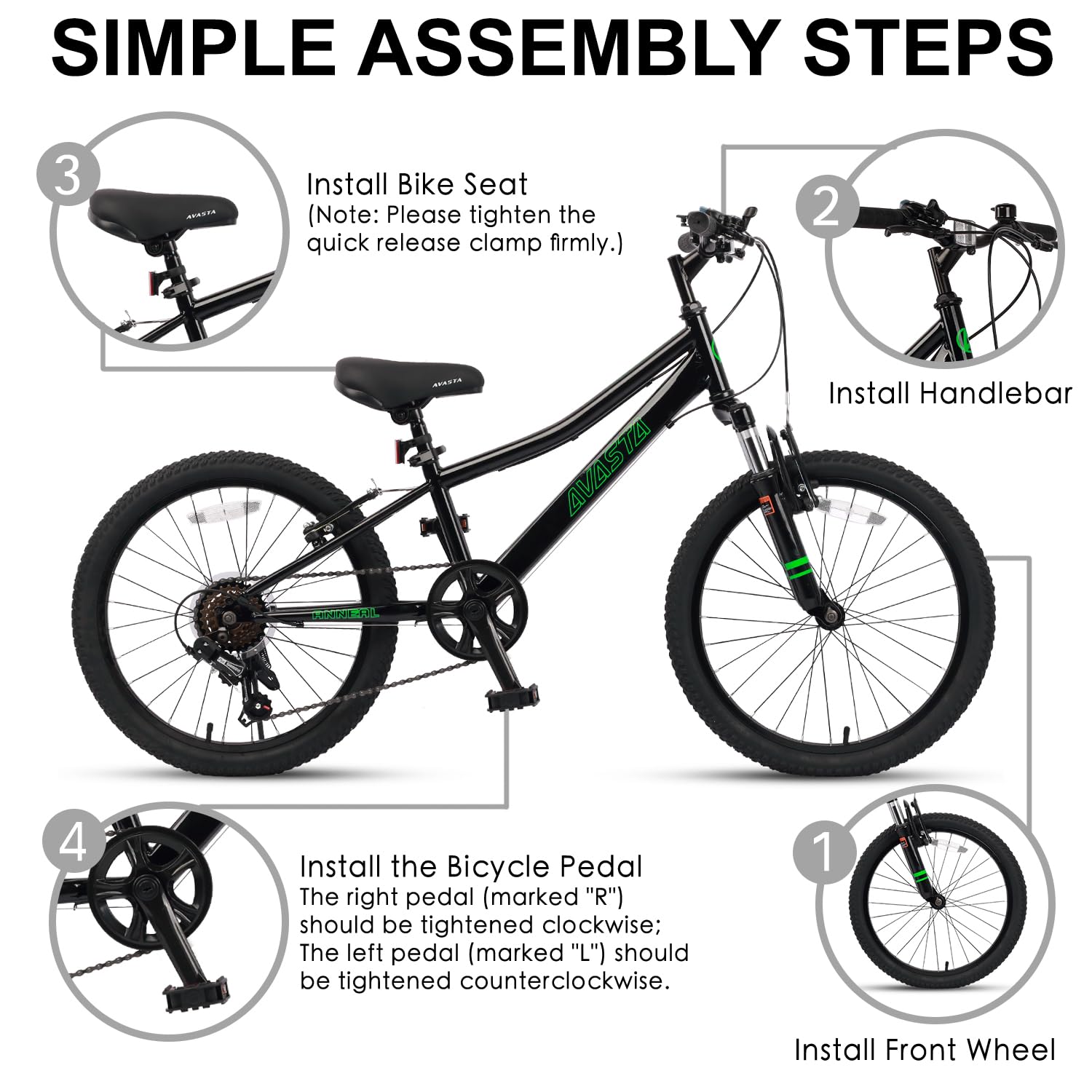 SIMPLE ASSEMBLY STEPS

3

AVASTA

Install Bike Seat
(Note: Please tighten the quick release clamp firmly.)

2

Install Handlebar

AVASTA

AVASTA

ANNEAL

4

Install the Bicycle Pedal
The right pedal (marked "R") should be tightened clockwise; The left pedal (marked "L") should be tightened counterclockwise.

1

Install Front Wheel