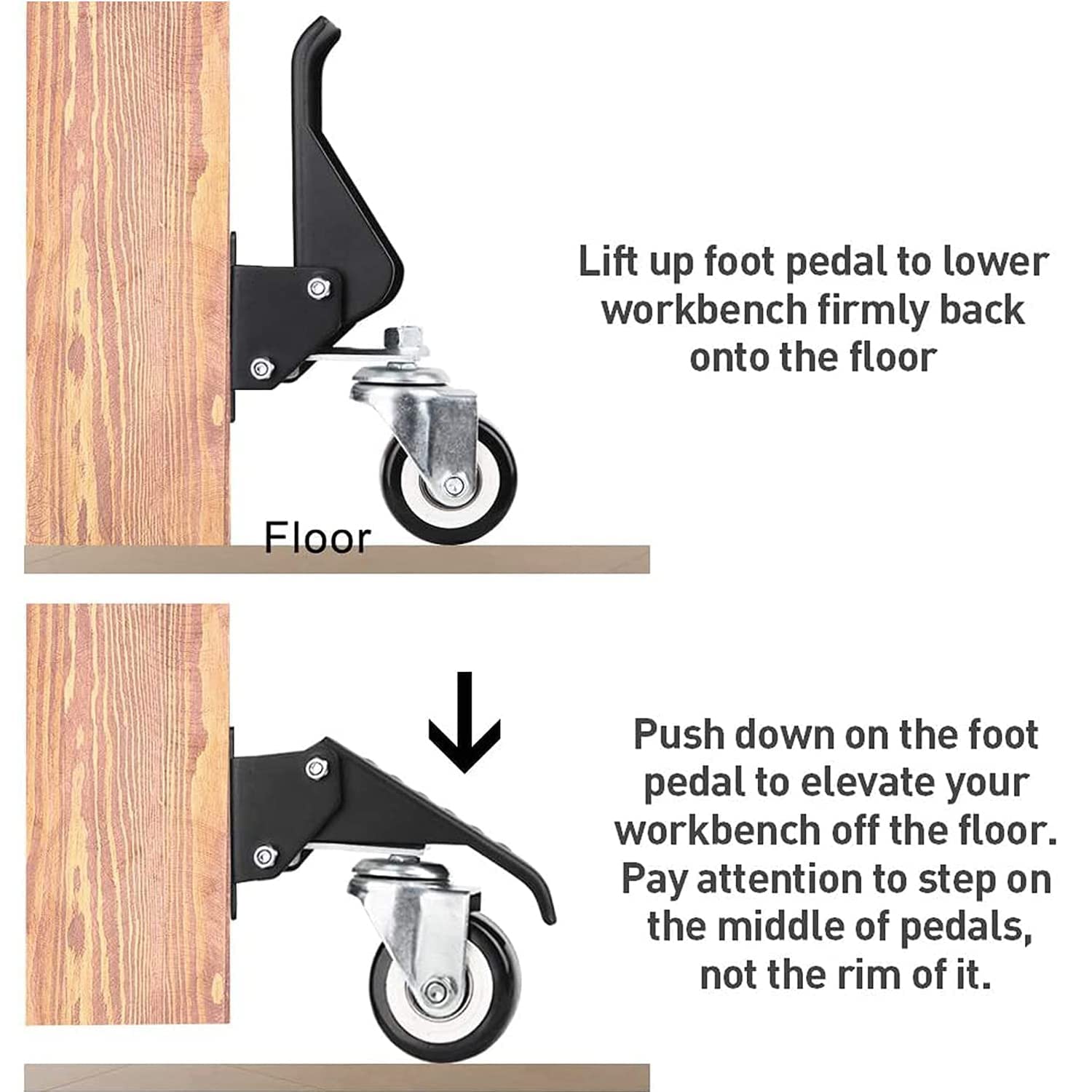 Lift up foot pedal to lower workbench firmly back onto the floor

Floor

Push down on the foot pedal to elevate your workbench off the floor. Pay attention to step on the middle of pedals, not the rim of it.