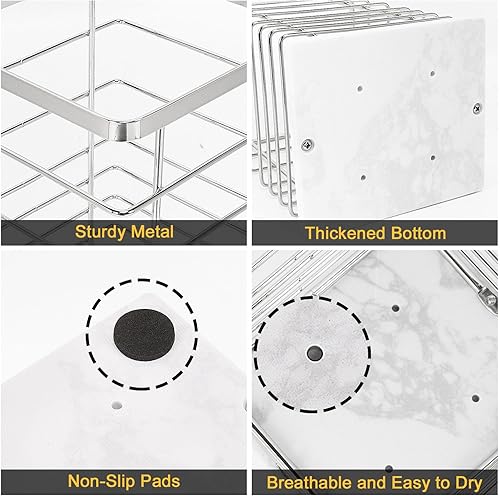 Sturdy Metal

Thickened Bottom

Non-Slip Pads

Breathable and Easy to Dry