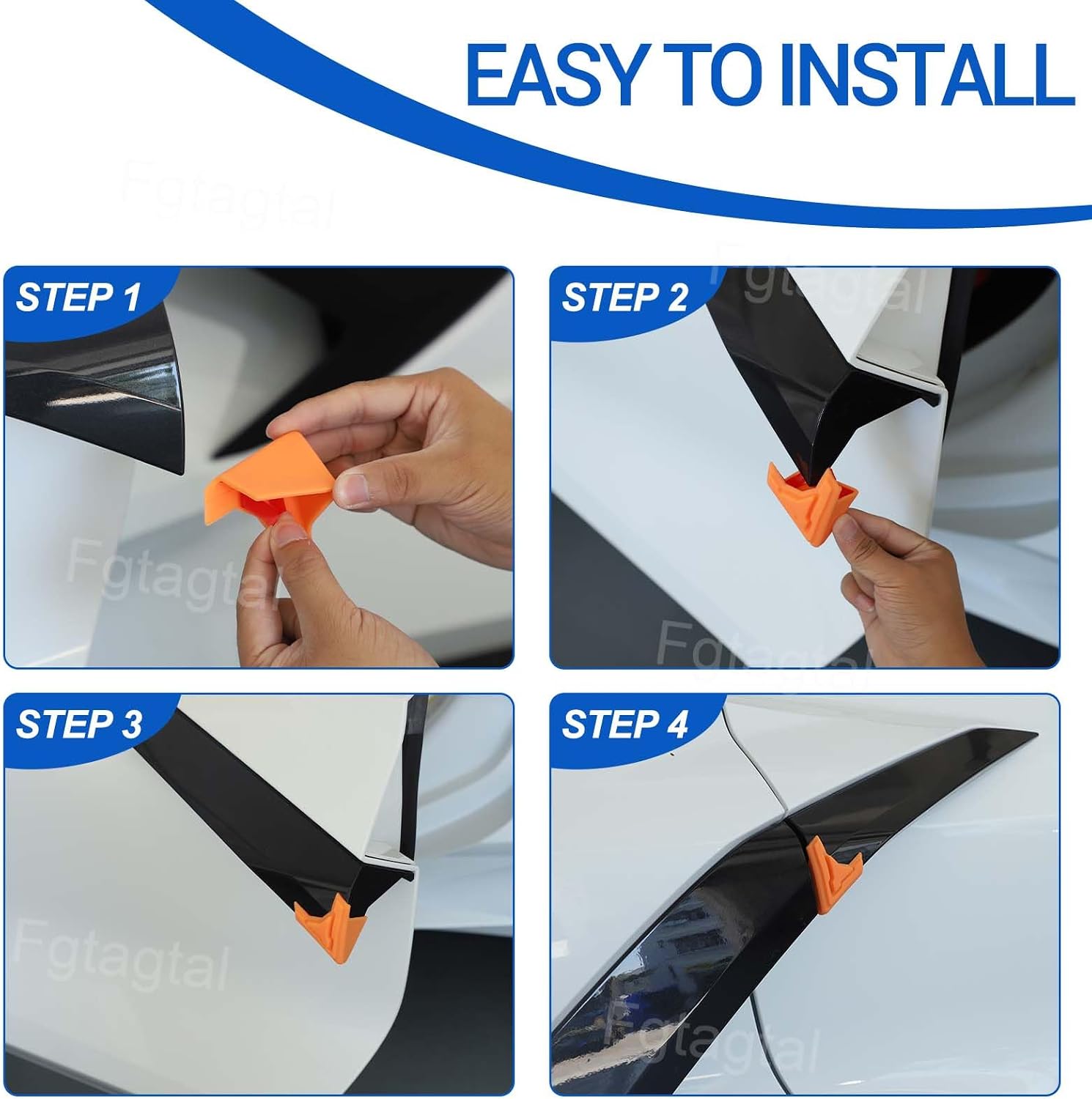 EASY TO INSTALL

Fgtagtal

STEP 1

Fgtagtal

STEP 2

Fgtagtal

Fgtagtal

STEP 3

Fgtagtal

STEP 4

Fgtagtal