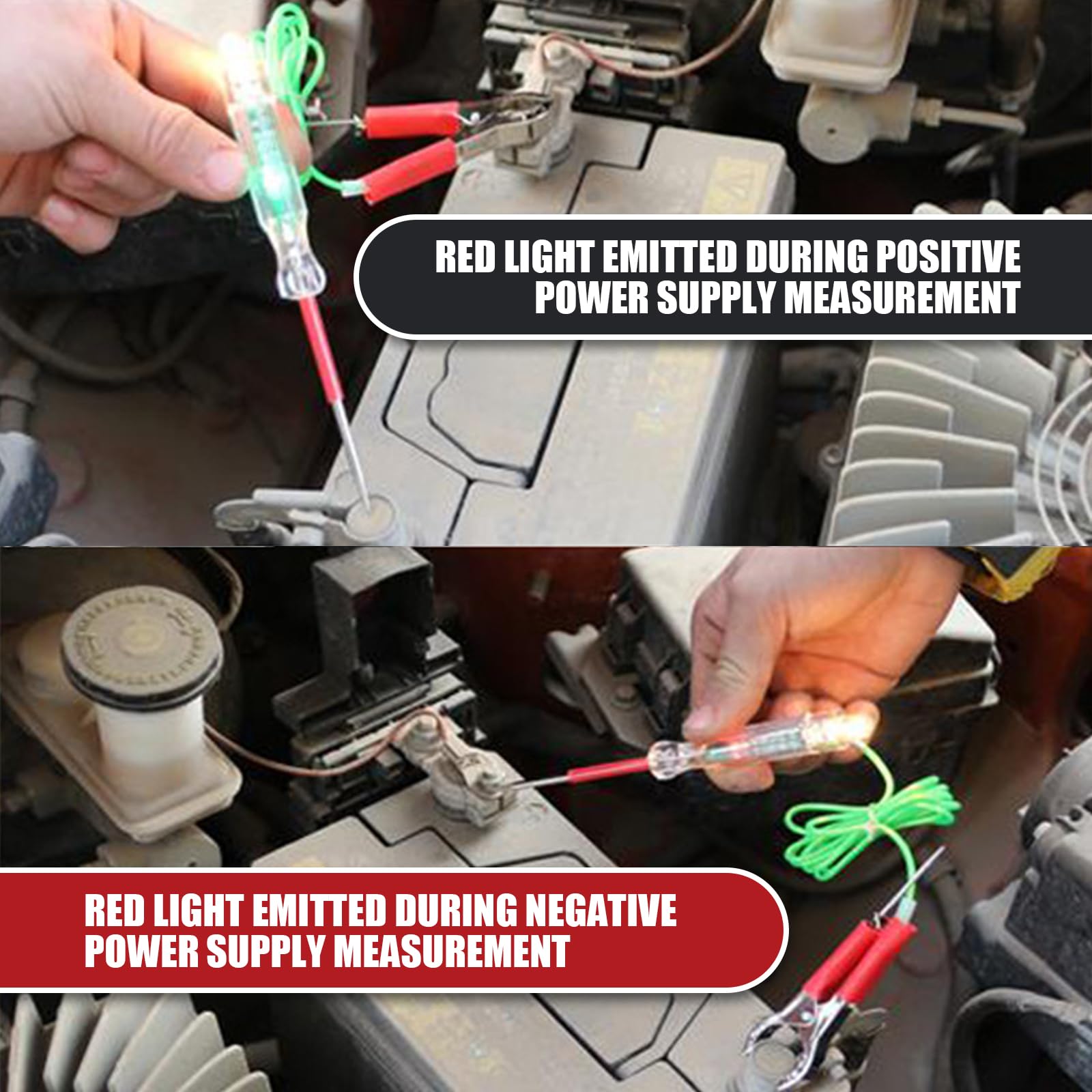 RED LIGHT EMITTED DURING POSITIVE POWER SUPPLY MEASUREMENT

RED LIGHT EMITTED DURING NEGATIVE POWER SUPPLY MEASUREMENT