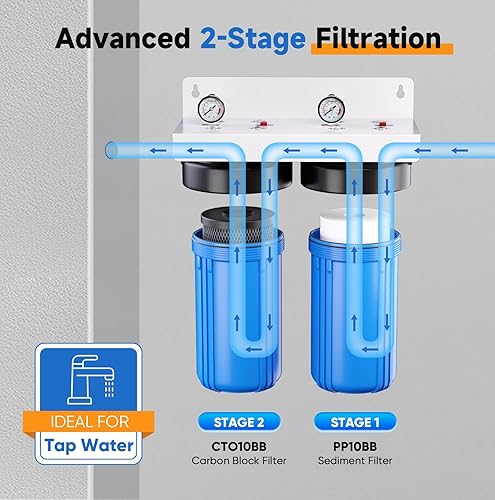 Advanced 2-Stage Filtration

IDEAL FOR
Tap Water

STAGE 2
CTO10BB
Carbon Block Filter

STAGE 1
PP10BB
Sediment Filter