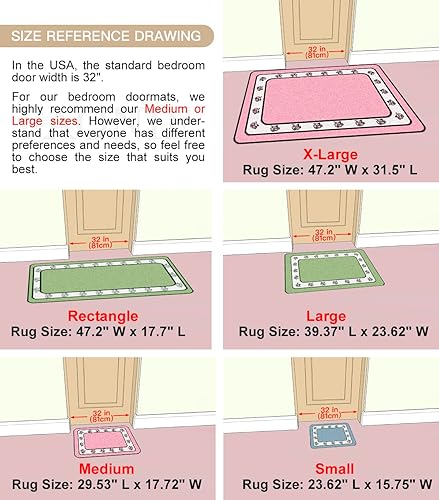 SIZE REFERENCE DRAWING

In the USA, the standard bedroom door width is 32".

For our bedroom doormats, we highly recommend our Medium or Large sizes. However, we understand that everyone has different preferences and needs, so feel free to choose the size that suits you best.

32 in (81cm)

X-Large
Rug Size: 47.2'' W x 31.5'' L

32 in (81cm)

Rectangle
Rug Size: 47.2'' W x 17.7'' L

32 in (81cm)

Large
Rug Size: 39.37'' L x 23.62'' W

32 in (81cm)

Medium
Rug Size: 29.53'' L x 17.72'' W

32 in (81cm)

Small
Rug Size: 23.62'' L x 15.75'' W