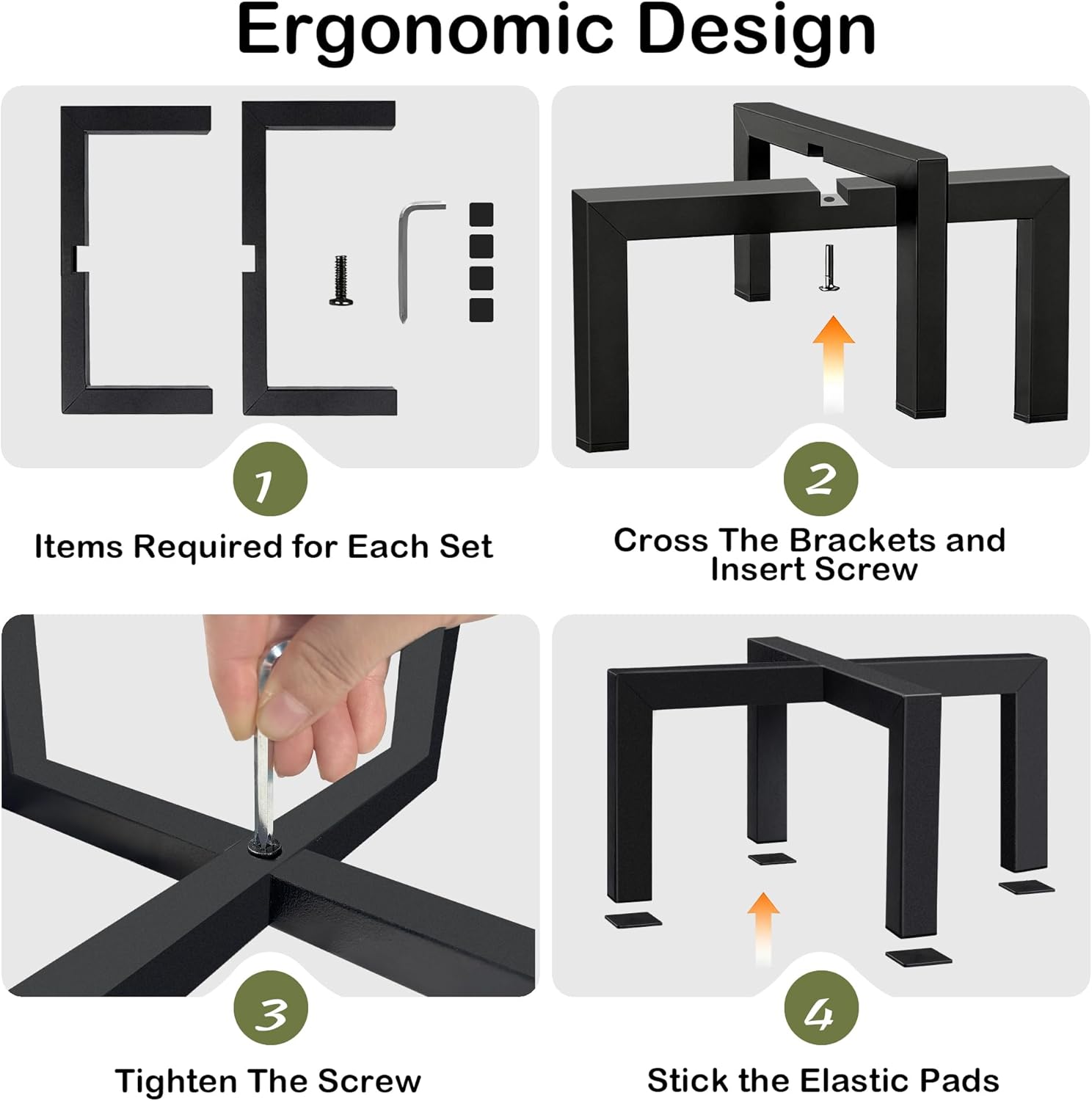 Ergonomic Design

1

Items Required for Each Set

2

Cross The Brackets and Insert Screw

3

Tighten The Screw

4

Stick the Elastic Pads