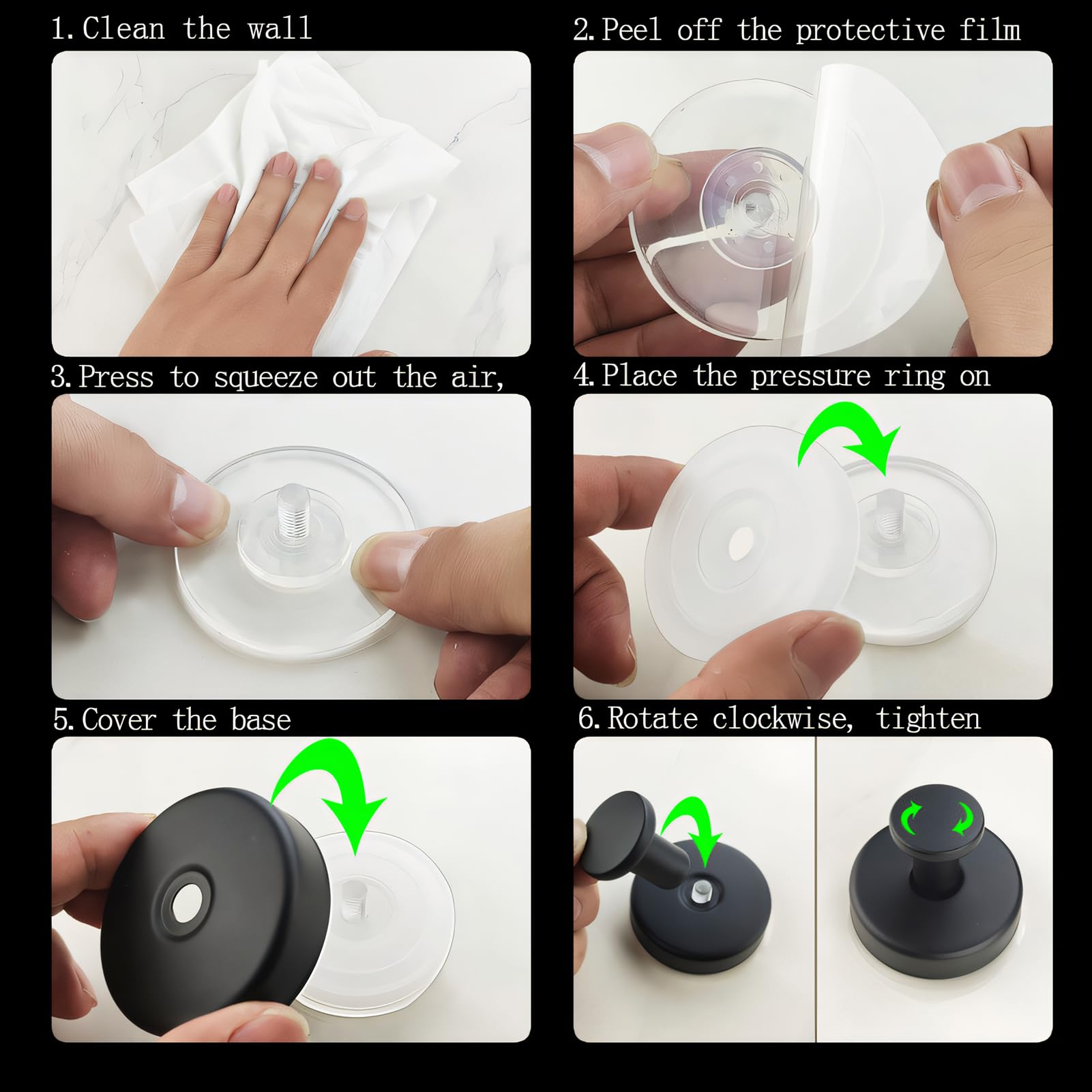 1. Clean the wall

2. Peel off the protective film

3. Press to squeeze out the air,

4. Place the pressure ring on

5. Cover the base

6. Rotate clockwise, tighten