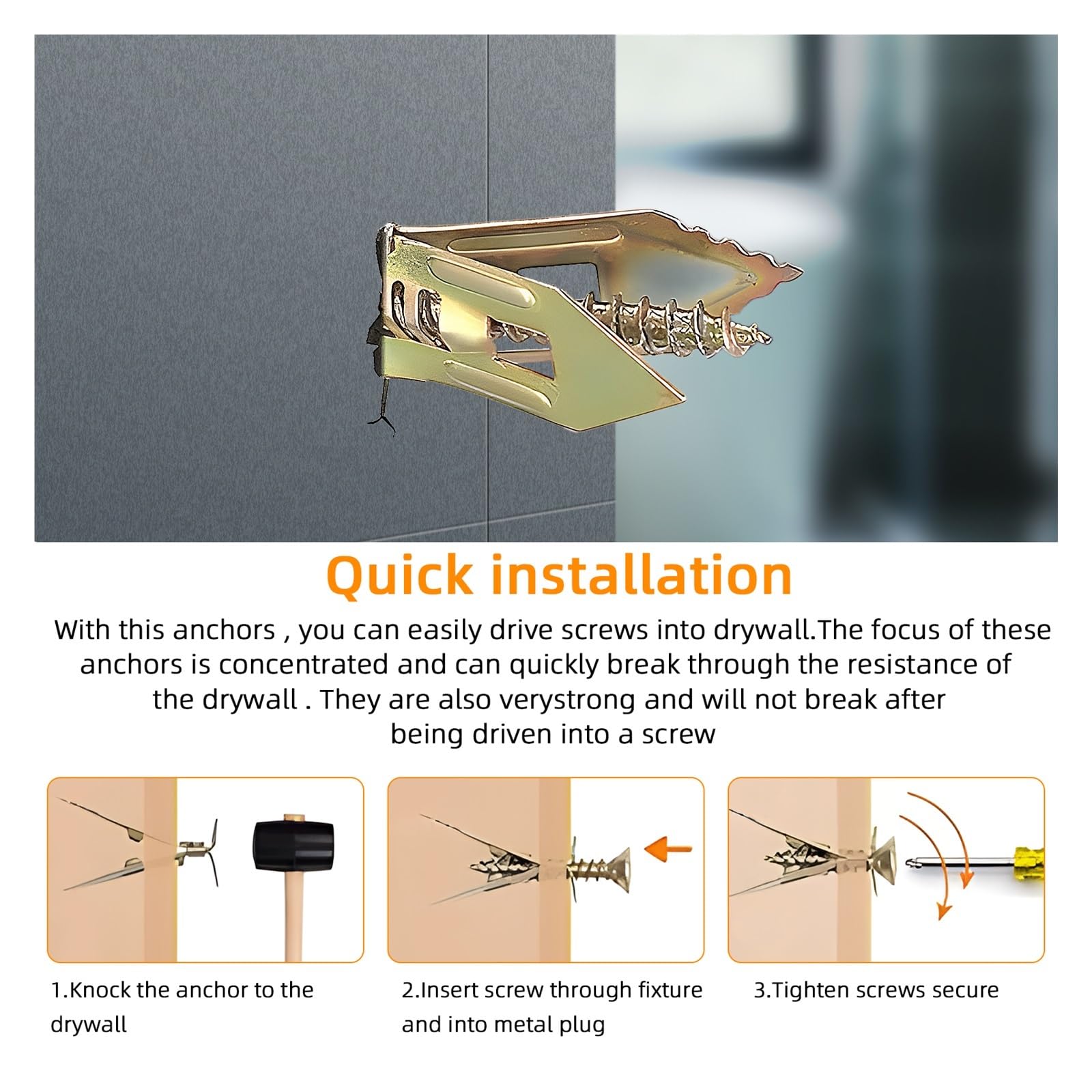 Quick installation

With this anchors , you can easily drive screws into drywall.The focus of these anchors is concentrated and can quickly break through the resistance of the drywall . They are also verystrong and will not break after being driven into a screw

1.Knock the anchor to the drywall

2.Insert screw through fixture and into metal plug

3.Tighten screws secure