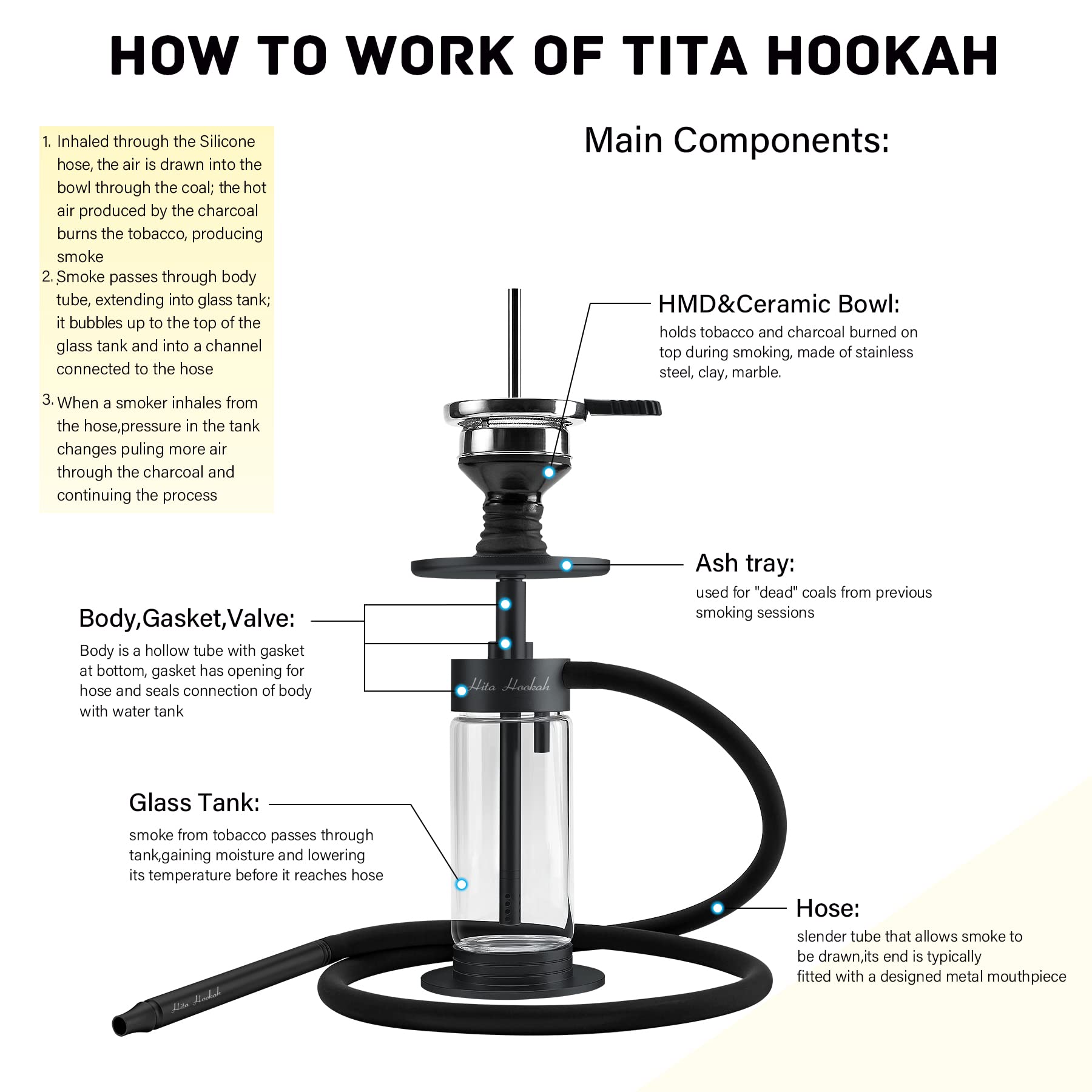 HOW TO WORK OF TITA HOOKAH

1. Inhaled through the Silicone hose, the air is drawn into the bowl through the coal; the hot air produced by the charcoal burns the tobacco, producing smoke
2. Smoke passes through body tube, extending into glass tank; it bubbles up to the top of the glass tank and into a channel connected to the hose
3. When a smoker inhales from the hose,pressure in the tank changes puling more air through the charcoal and continuing the process

Main Components:

HMD&Ceramic Bowl:
holds tobacco and charcoal burned on top during smoking, made of stainless steel, clay, marble.

Ash tray:
used for "dead" coals from previous smoking sessions

Body,Gasket,Valve:
Body is a hollow tube with gasket at bottom, gasket has opening for hose and seals connection of body with water tank

Hita Hookah

Glass Tank:
smoke from tobacco passes through tank,gaining moisture and lowering its temperature before it reaches hose

Hose:
slender tube that allows smoke to be drawn,its end is typically fitted with a designed metal mouthpiece

Hita Hookah