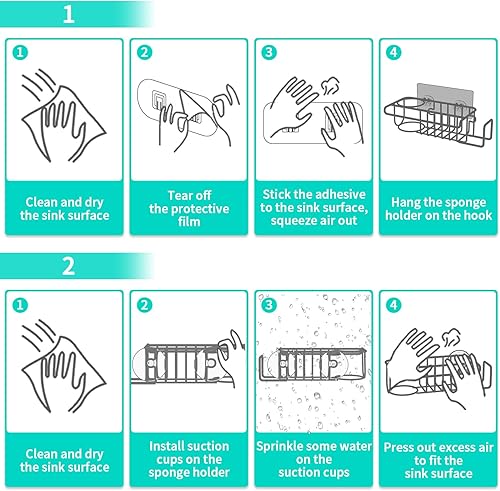 1

1
Clean and dry the sink surface

2
Tear off the protective film

3
Stick the adhesive to the sink surface, squeeze air out

4
Hang the sponge holder on the hook

2

1
Clean and dry the sink surface

2
Install suction cups on the sponge holder

3
Sprinkle some water on the suction cups

4
Press out excess air to fit the sink surface