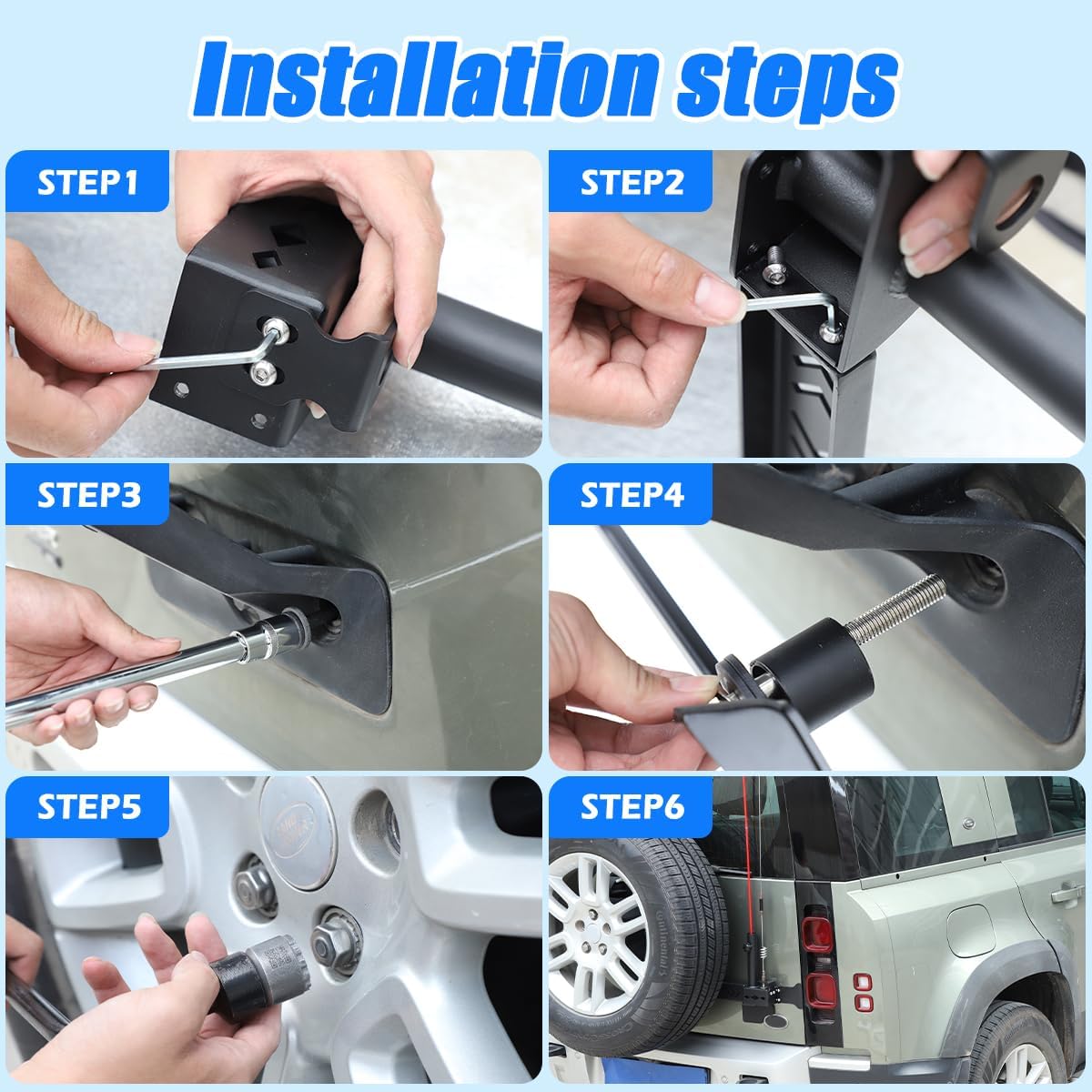 Installation steps

STEP1

STEP2

STEP3

STEP4

STEP5

STEP6