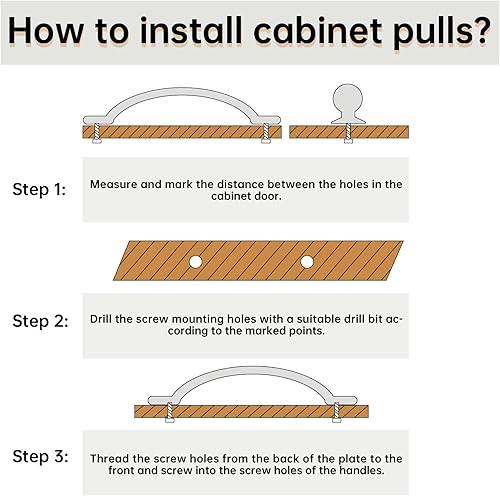 How to install cabinet pulls?

Step 1:

Measure and mark the distance between the holes in the cabinet door.

Step 2:

Drill the screw mounting holes with a suitable drill bit according to the marked points.

Step 3:

Thread the screw holes from the back of the plate to the front and screw into the screw holes of the handles.