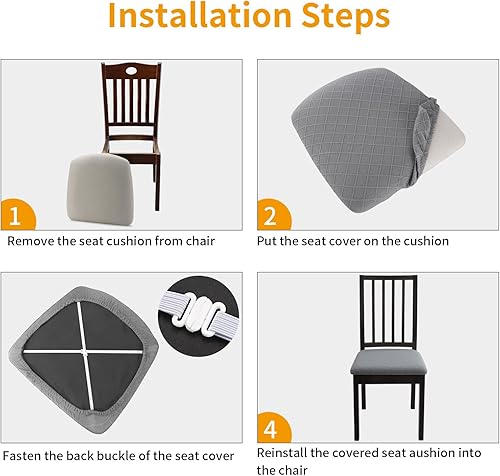 Installation Steps

1

Remove the seat cushion from chair

2

Put the seat cover on the cushion

Fasten the back buckle of the seat cover

4

Reinstall the covered seat aushion into the chair