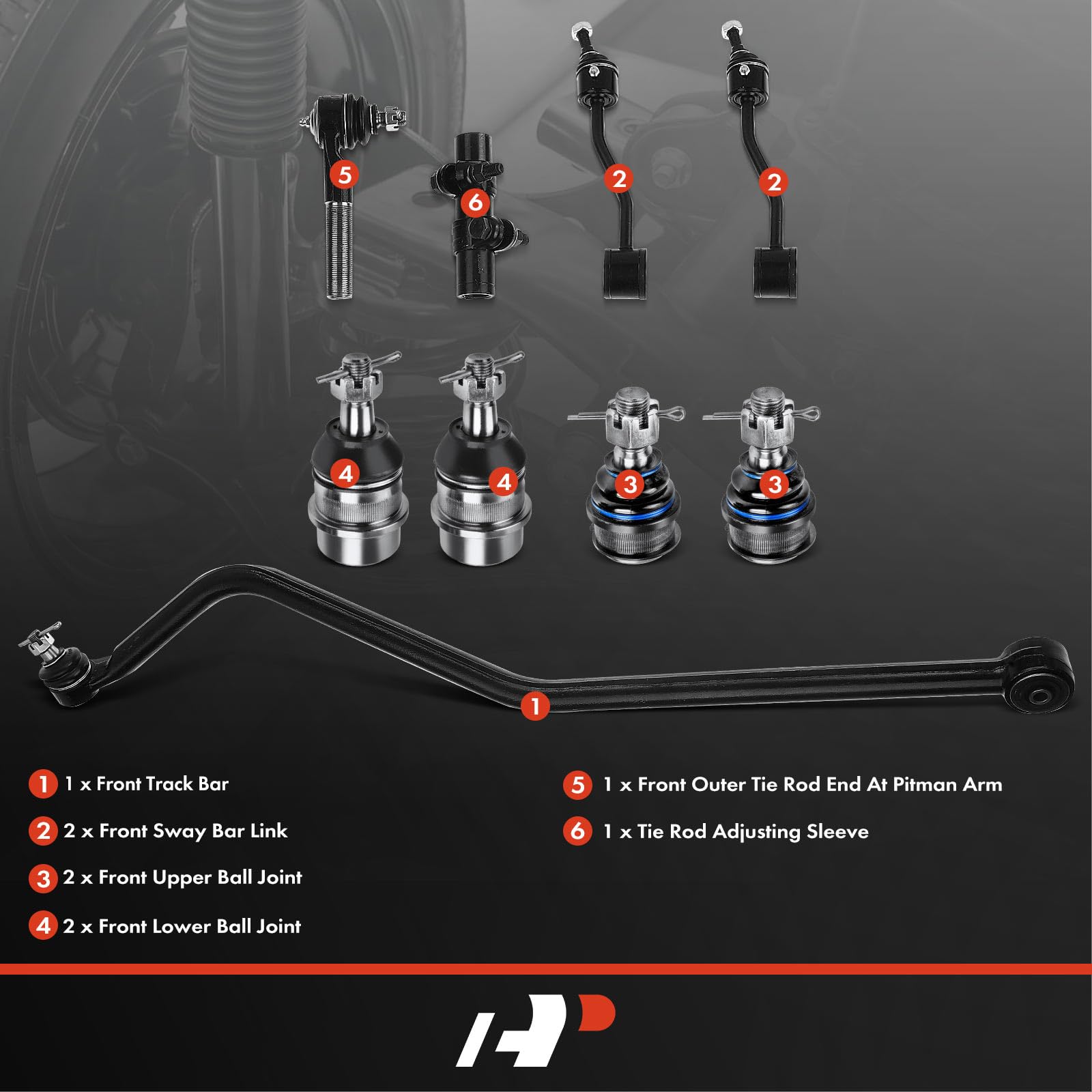 5
6
2
2
4
4
3
3
1

1 1 x Front Track Bar
2 2 x Front Sway Bar Link
3 2 x Front Upper Ball Joint
4 2 x Front Lower Ball Joint

5 1 x Front Outer Tie Rod End At Pitman Arm
6 1 x Tie Rod Adjusting Sleeve